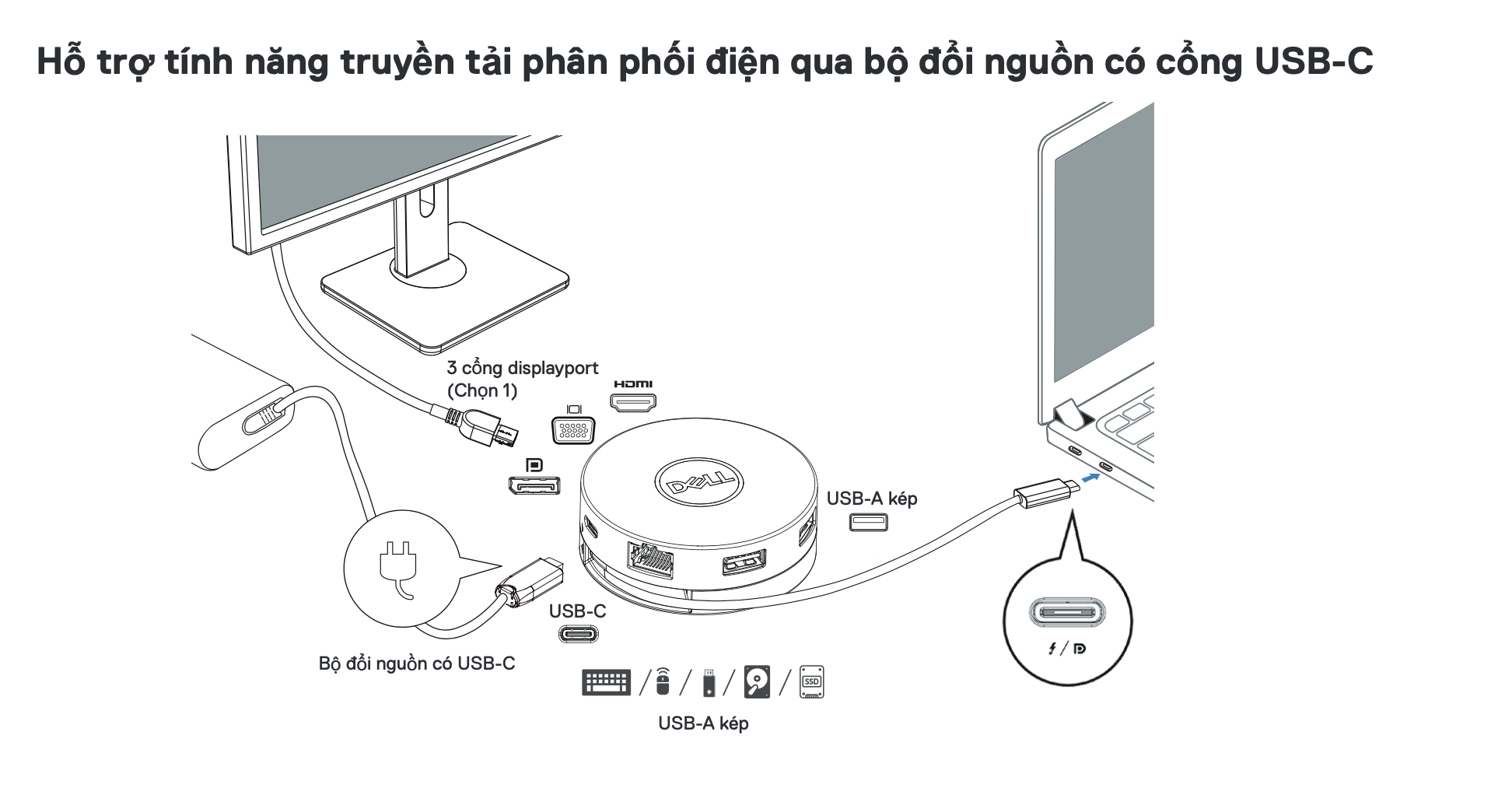 Hỗ trợ tính năng truyền tải phân phối điện qua bộ đổi nguồn có cổng USB-C

3 cổng displayport
(Chọn 1)

HDMI

DELL

USB-A kép

USB-C

Bộ đổi nguồn có USB-C

SSD

USB-A kép