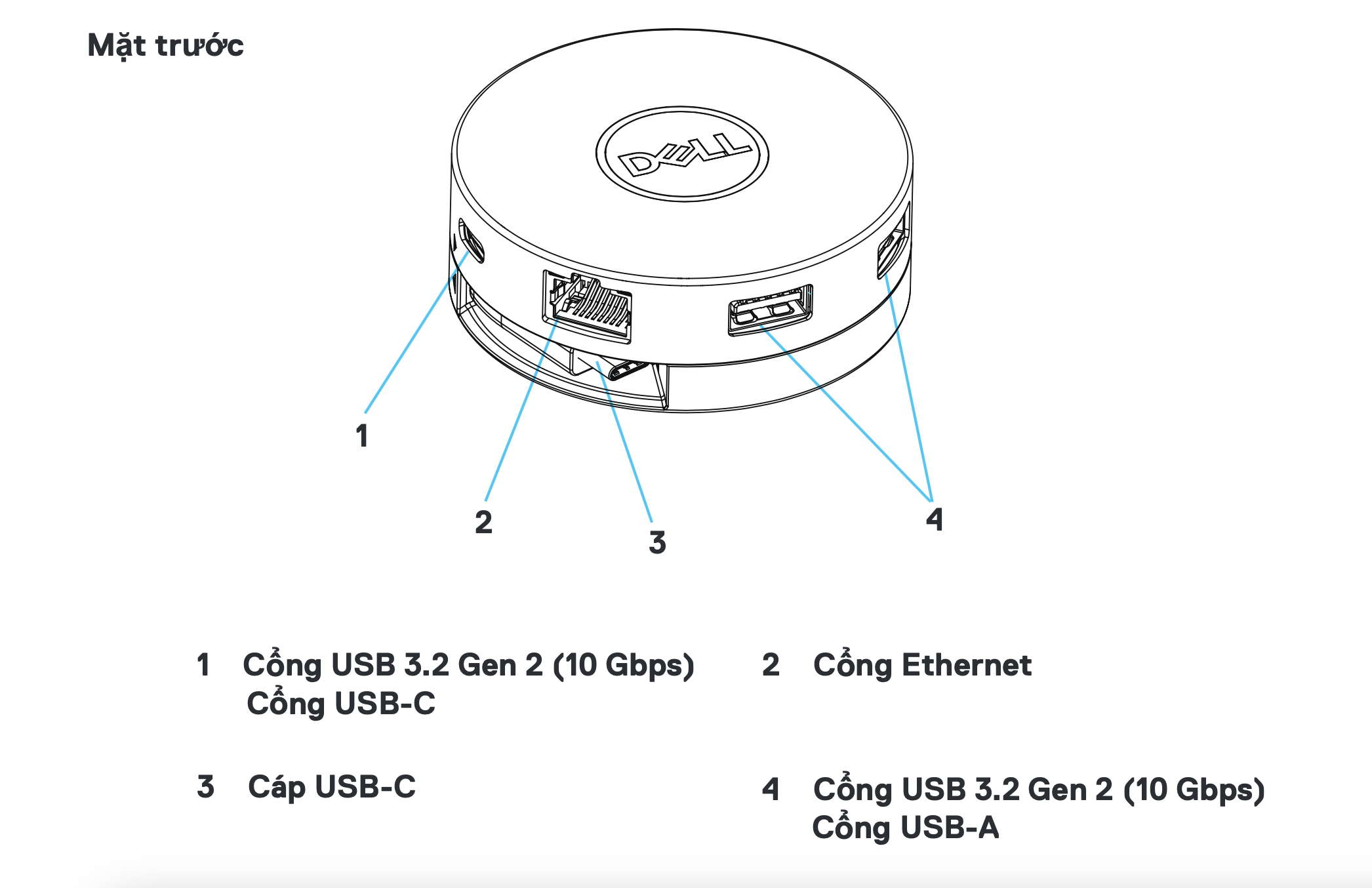 Mặt trước

DELL

1

2

3

4

1 Cổng USB 3.2 Gen 2 (10 Gbps) Cổng USB-C

2 Cổng Ethernet

3 Cáp USB-C

4 Cổng USB 3.2 Gen 2 (10 Gbps) Cổng USB-A