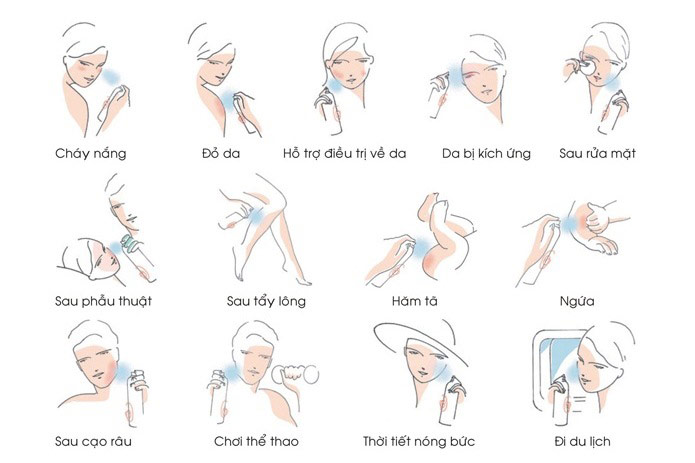 Cháy nắng
Đỏ da
Hỗ trợ điều trị về da
Da bị kích ứng
Sau rửa mặt

Sau phẫu thuật
Sau tẩy lông
Hăm tã
Ngứa

Sau cạo râu
Chơi thể thao
Thời tiết nóng bức
Đi du lịch