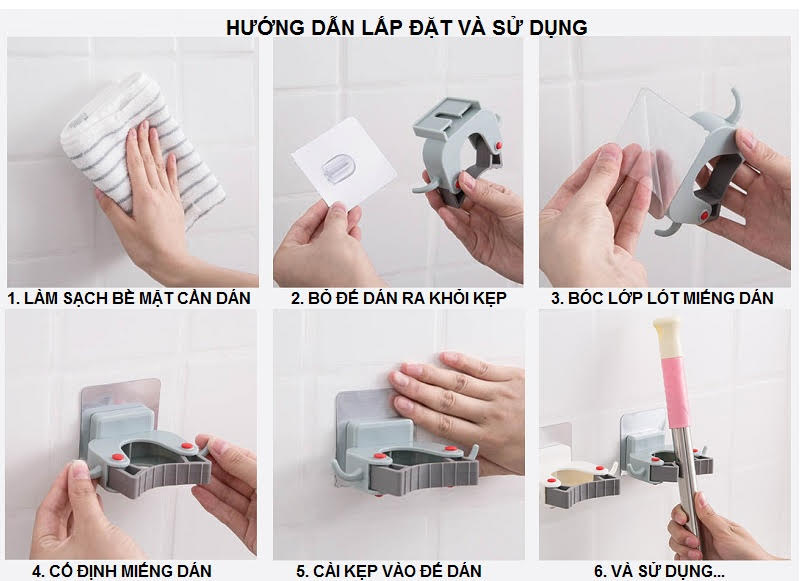 HƯỚNG DẪN LẮP ĐẶT VÀ SỬ DỤNG

1. LÀM SẠCH BỀ MẶT CẦN DÁN

2. BỎ ĐẾ DÁN RA KHỎI KẸP

3. BÓC LỚP LÓT MIẾNG DÁN

4. CỐ ĐỊNH MIẾNG DÁN

5. CÀI KẸP VÀO ĐẾ DÁN

6. VÀ SỬ DỤNG...