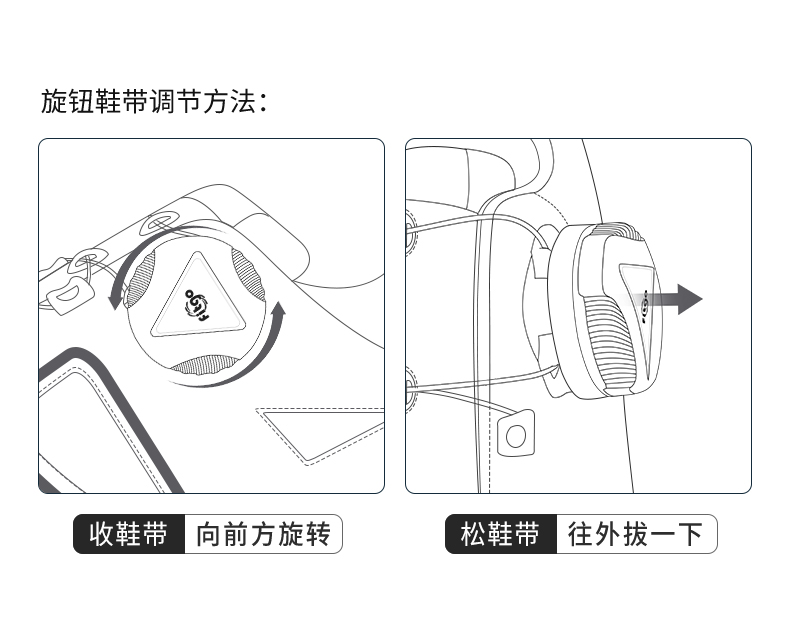 旋钮鞋带调节方法：

收鞋带 向前方旋转

松鞋带 往外拔一下