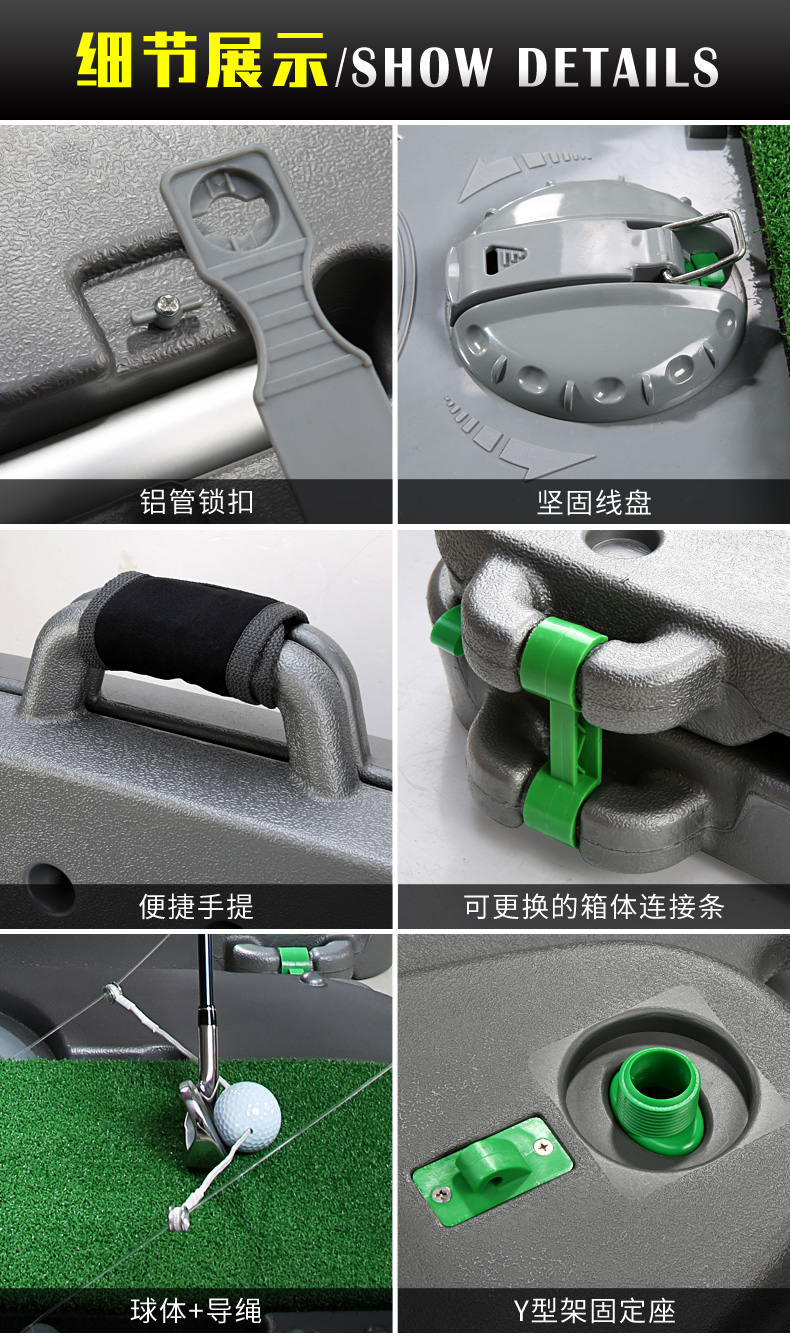 细节展示/SHOW DETAILS

铝管锁扣

坚固线盘

便捷手提

可更换的箱体连接条

球体+导绳

Y型架固定座