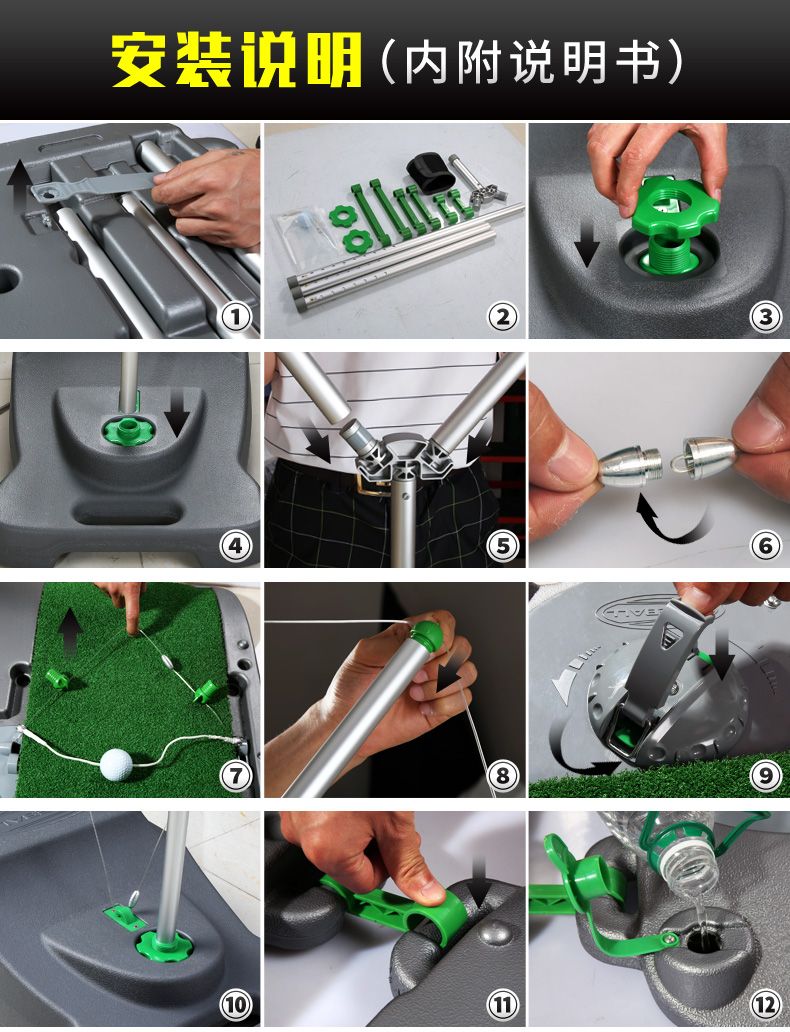 安装说明（内附说明书）

①

②

③

④

⑤

⑥

⑦

⑧

⑨

⑩

⑪

⑫