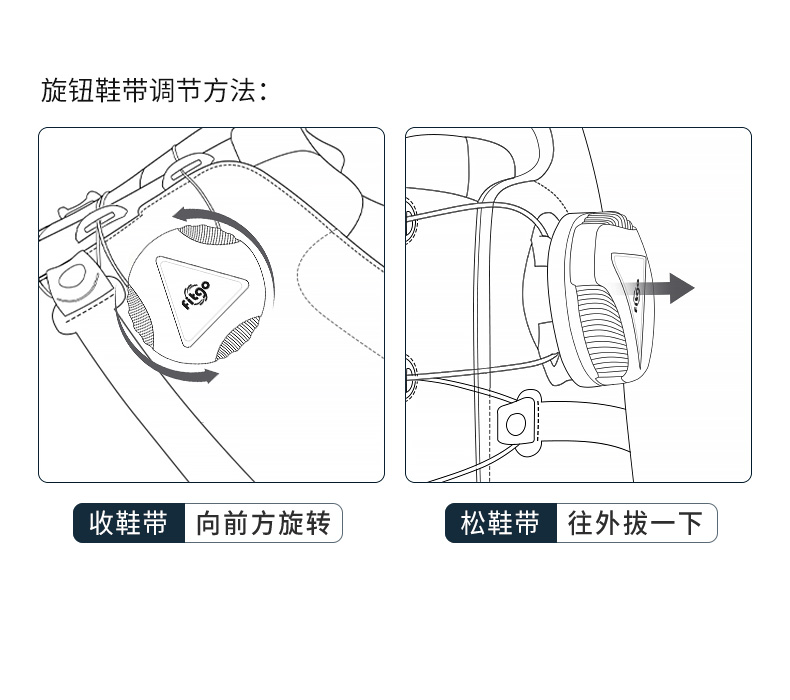 旋钮鞋带调节方法：

fitgo

收鞋带 向前方旋转

松鞋带 往外拔一下