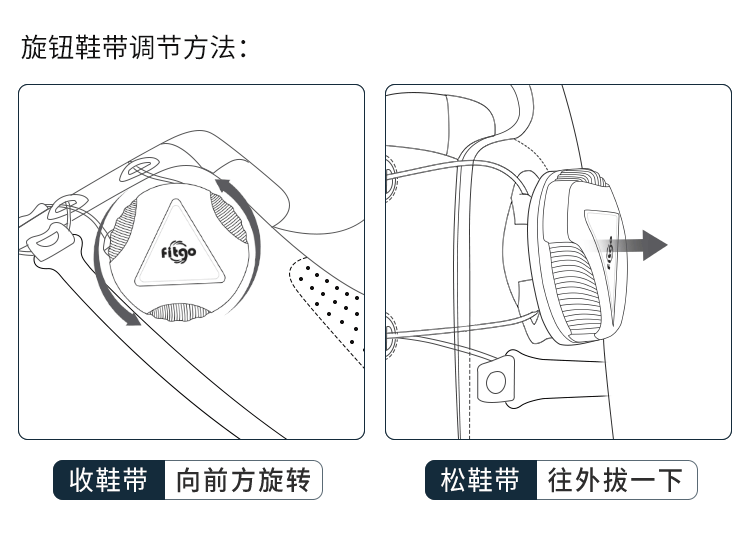 旋钮鞋带调节方法：

fitgo

fitgo

收鞋带 向前方旋转

松鞋带 往外拔一下