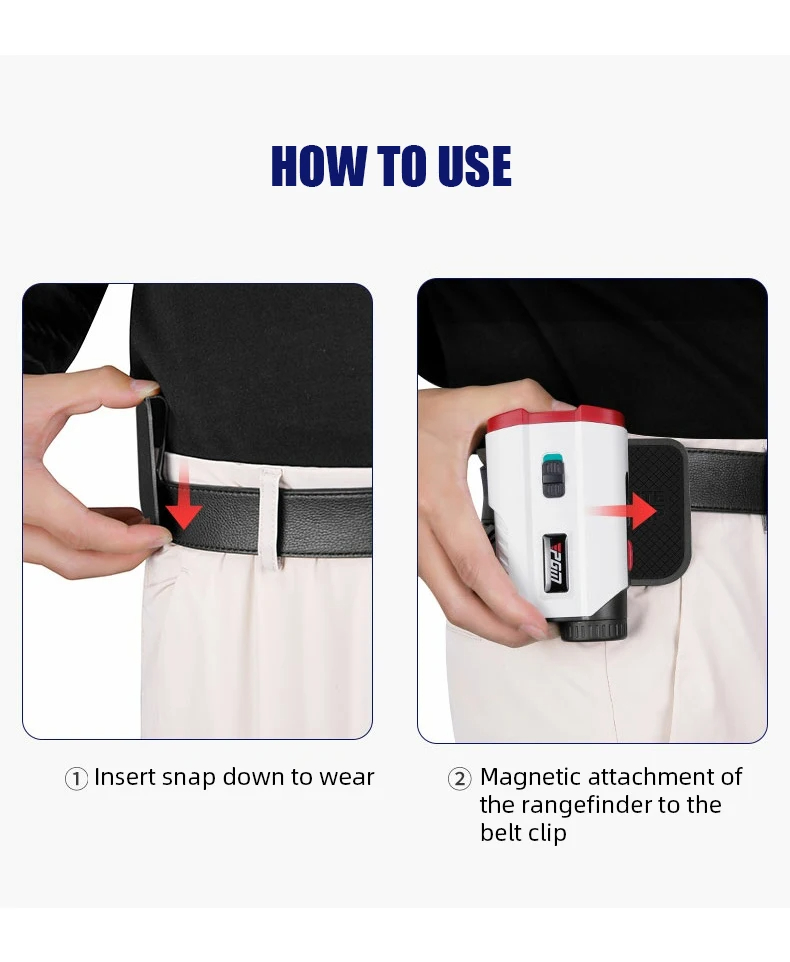 HOW TO USE

PGM

① Insert snap down to wear

② Magnetic attachment of the rangefinder to the belt clip