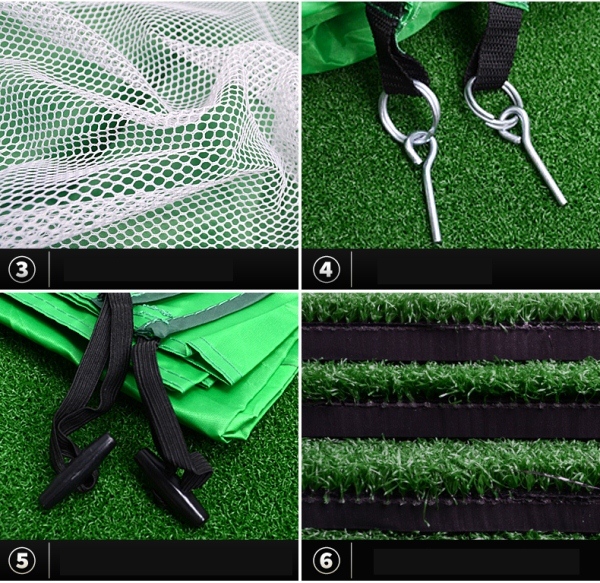 3

4

5

6