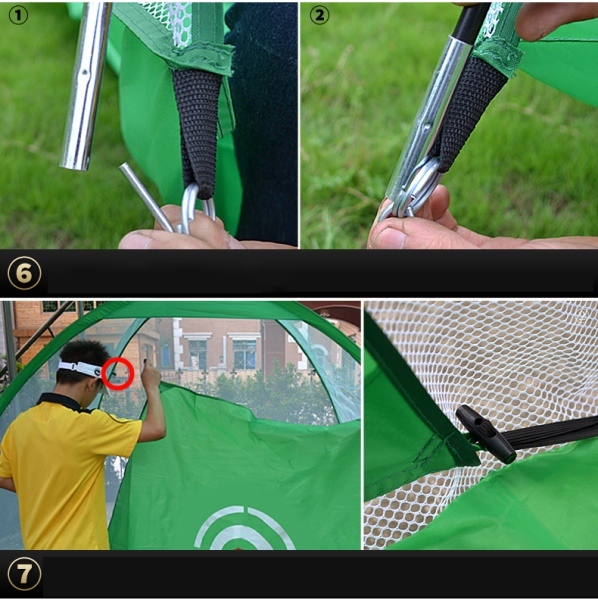 ①
②
6
7