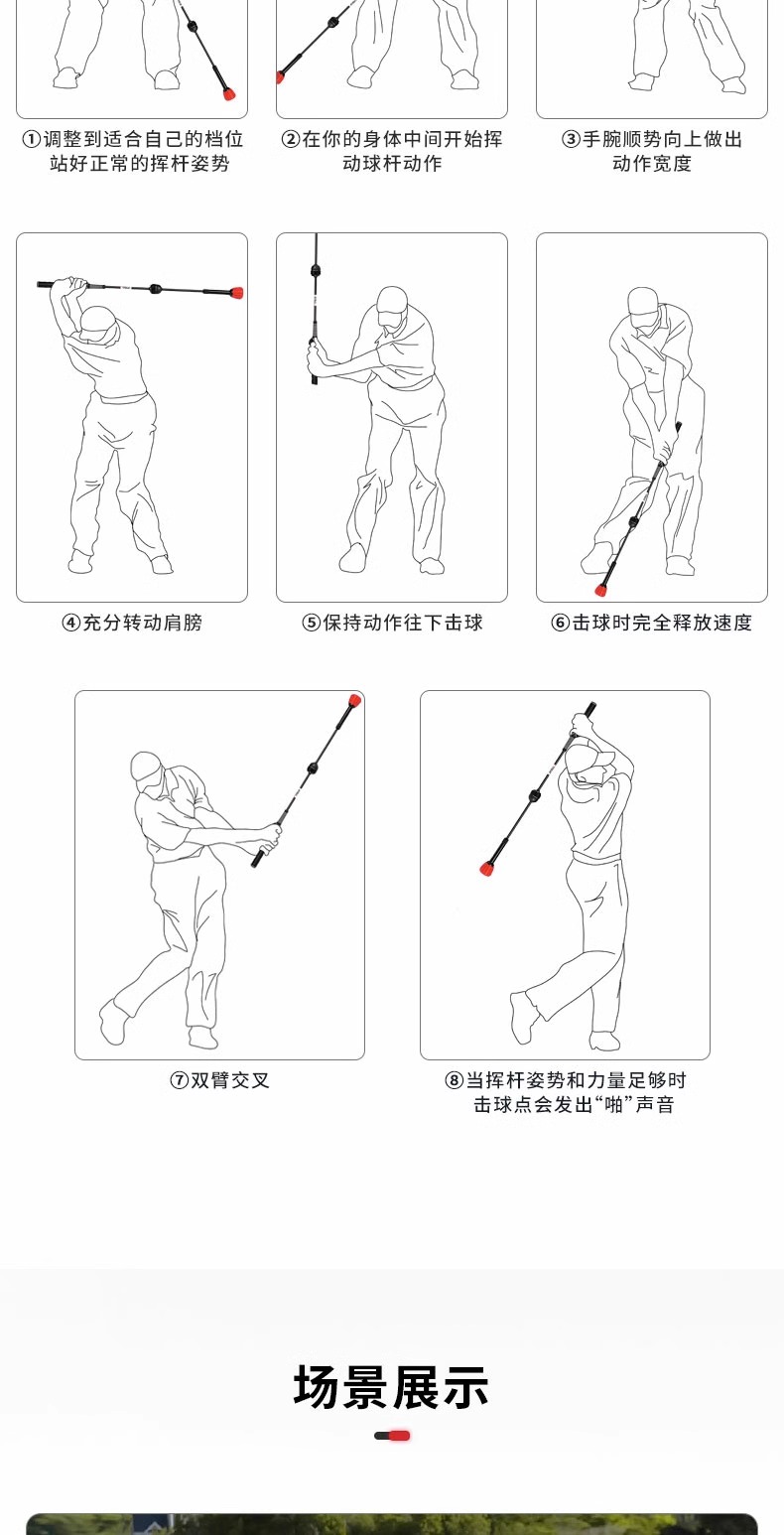 ①调整到适合自己的档位站好正常的挥杆姿势

②在你的身体中间开始挥动球杆动作

③手腕顺势向上做出动作宽度

④充分转动肩膀

⑤保持动作往下击球

⑥击球时完全释放速度

⑦双臂交叉

⑧当挥杆姿势和力量足够时击球点会发出“啪”声音

场景展示