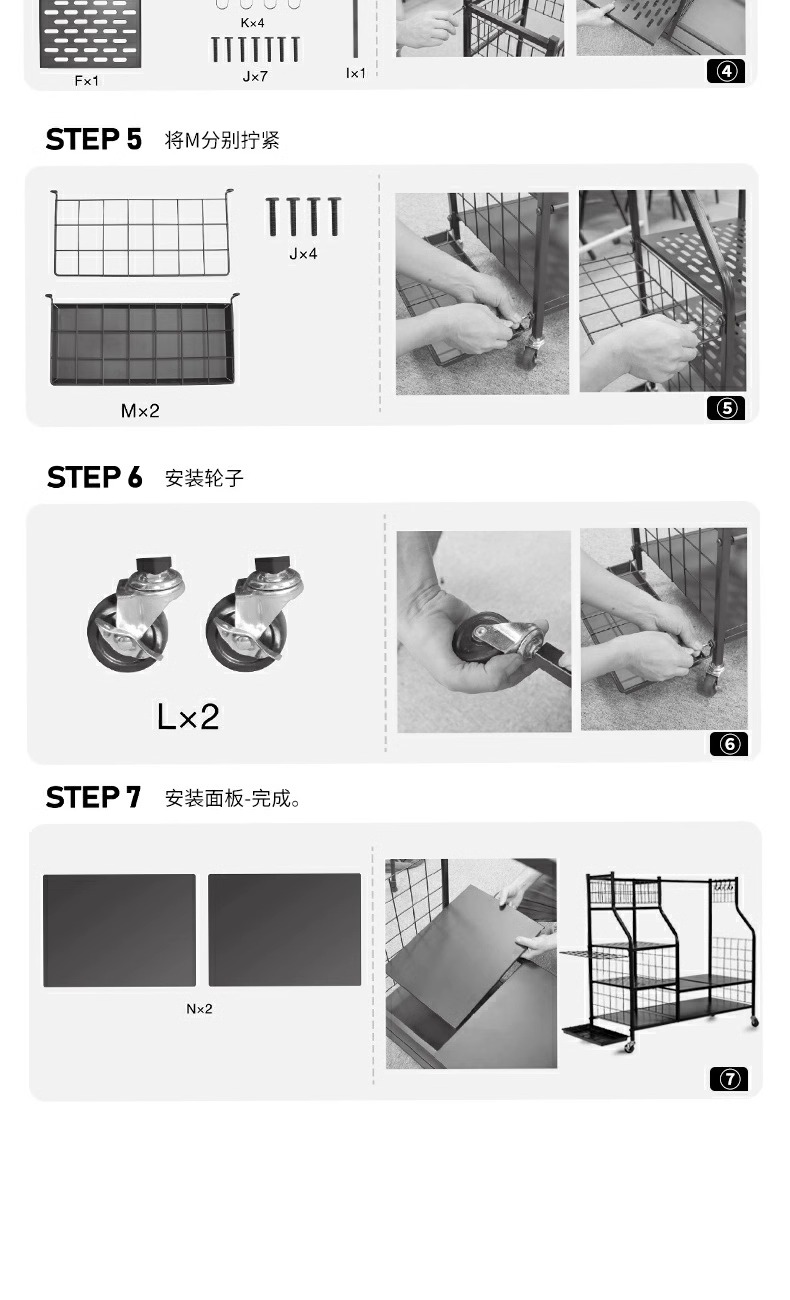 K×4

F×1

J×7

I×1

④

STEP 5 将M分别拧紧

J×4

M×2

⑤

STEP 6 安装轮子

L×2

⑥

STEP 7 安装面板-完成。

N×2

⑦