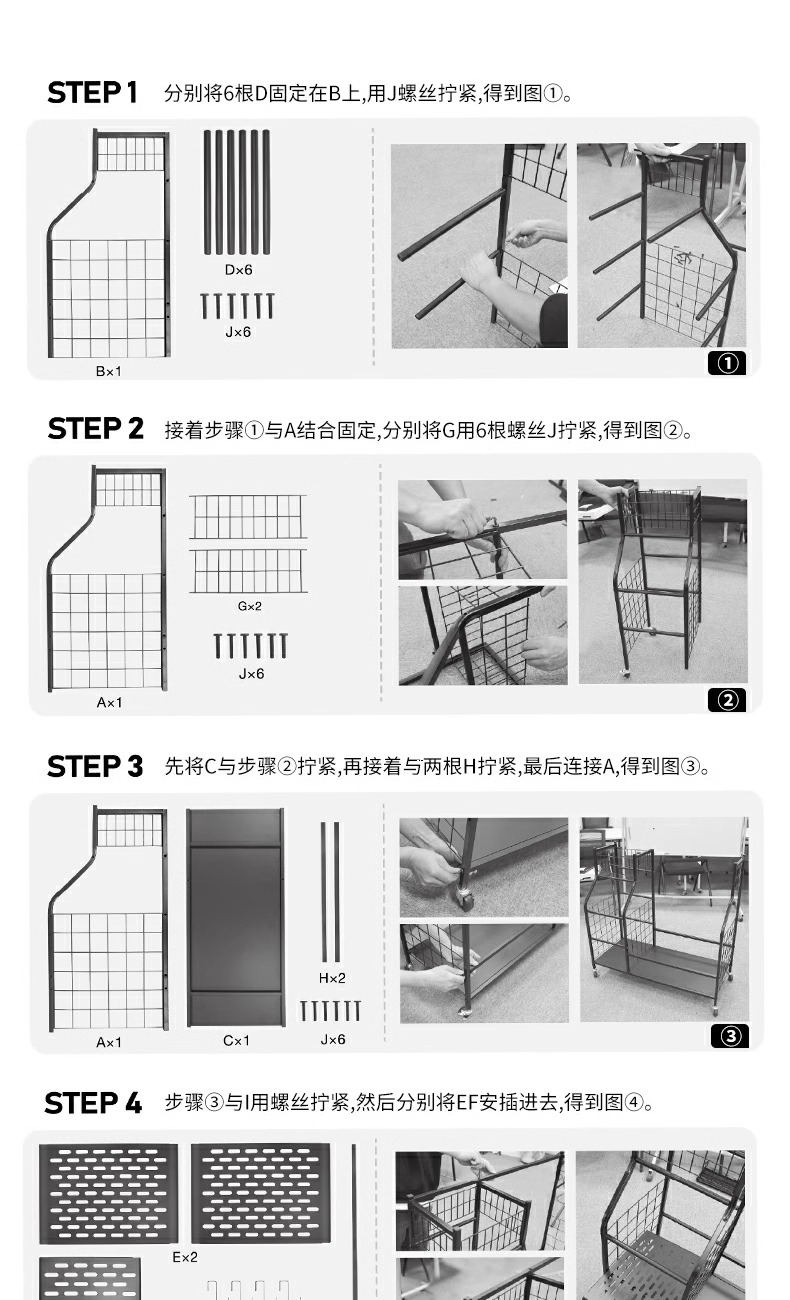 STEP 1 分别将6根D固定在B上,用J螺丝拧紧,得到图①。

D×6

J×6

B×1

①

STEP 2 接着步骤①与A结合固定,分别将G用6根螺丝J拧紧,得到图②。

G×2

J×6

A×1

②

STEP 3 先将C与步骤②拧紧,再接着与两根H拧紧,最后连接A,得到图③。

H×2

A×1

C×1

J×6

③

STEP 4 步骤③与I用螺丝拧紧,然后分别将EF安插进去,得到图④。

E×2