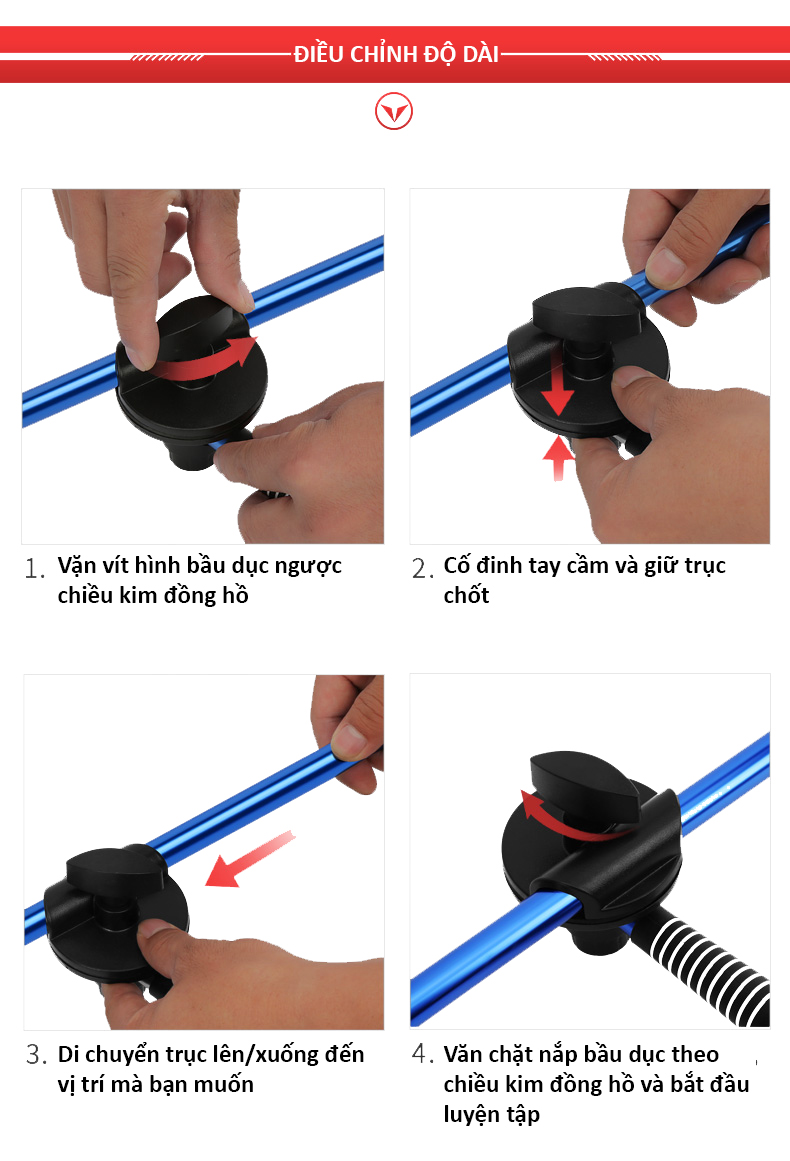 ĐIỀU CHỈNH ĐỘ DÀI

1. Vặn vít hình bầu dục ngược chiều kim đồng hồ

2. Cố đinh tay cầm và giữ trục chốt

3. Di chuyển trục lên/xuống đến vị trí mà bạn muốn

4. Văn chặt nắp bầu dục theo chiều kim đồng hồ và bắt đầu luyện tập