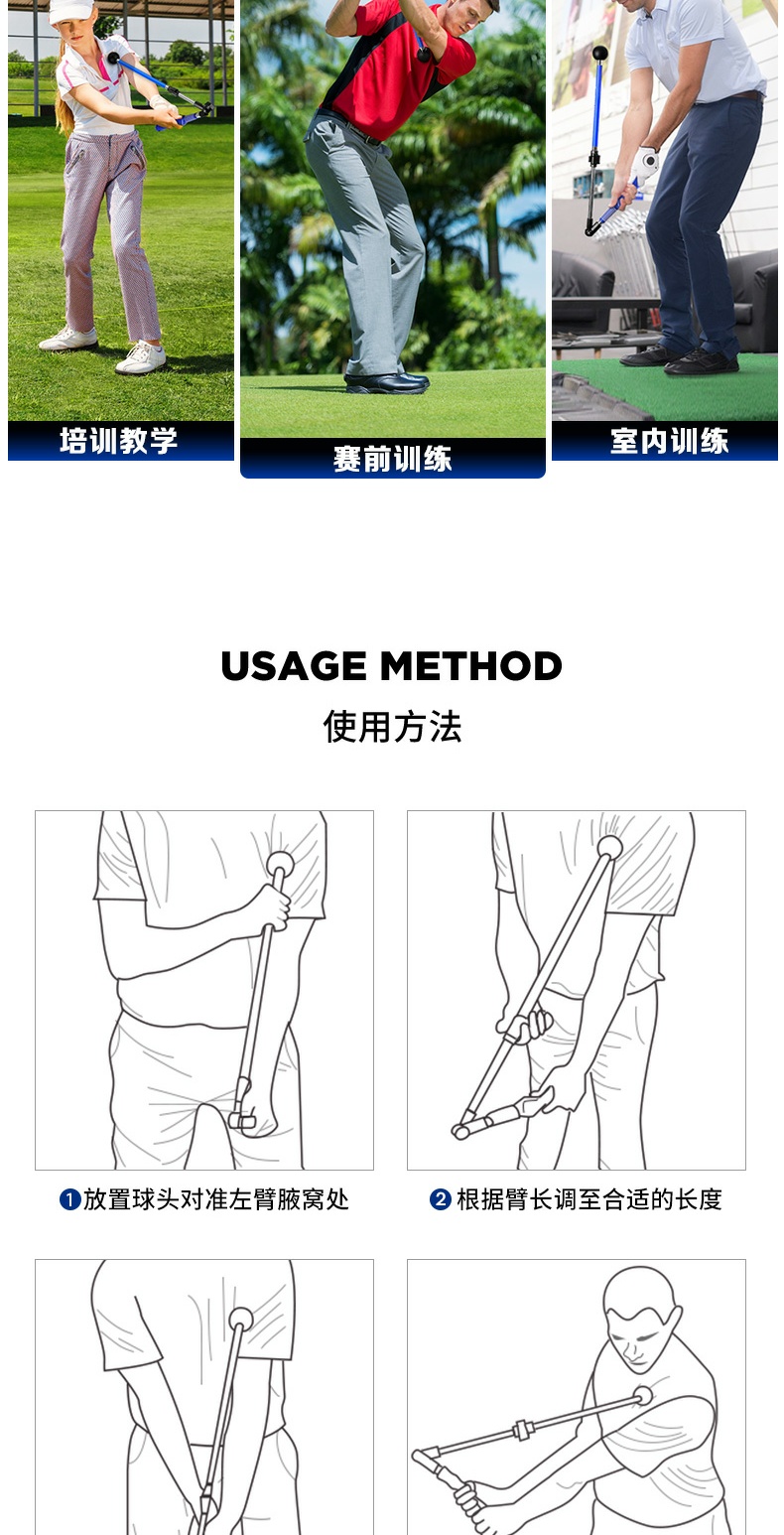 培训教学

赛前训练

室内训练

USAGE METHOD

使用方法

❶放置球头对准左臂腋窝处

❷根据臂长调至合适的长度