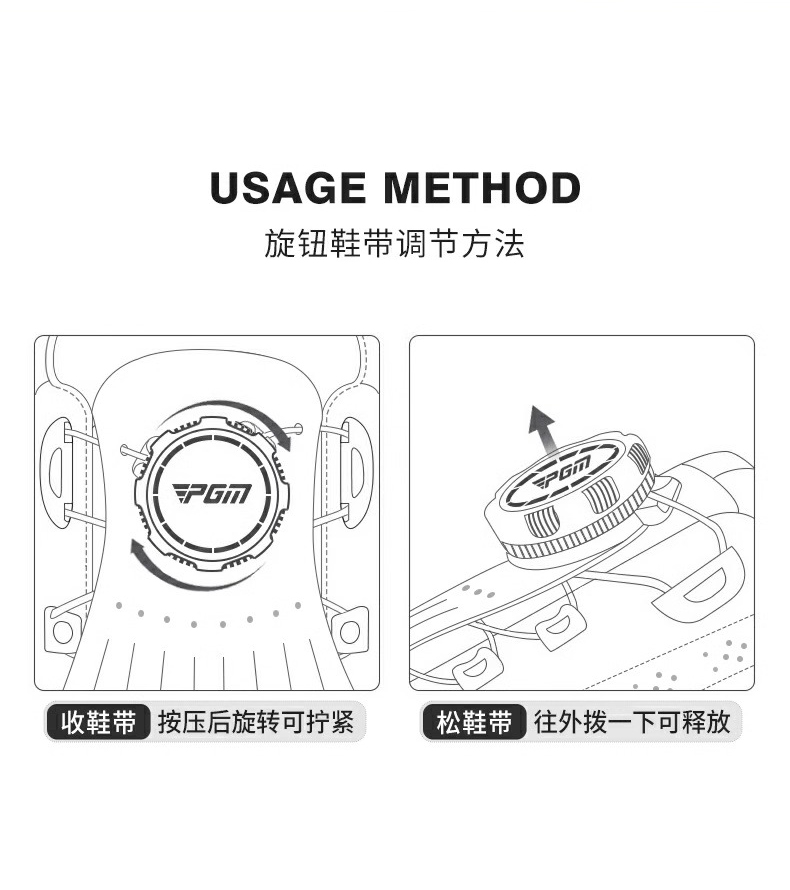 USAGE METHOD
旋钮鞋带调节方法

PGM

PGM

收鞋带 按压后旋转可拧紧

松鞋带 往外拨一下可释放