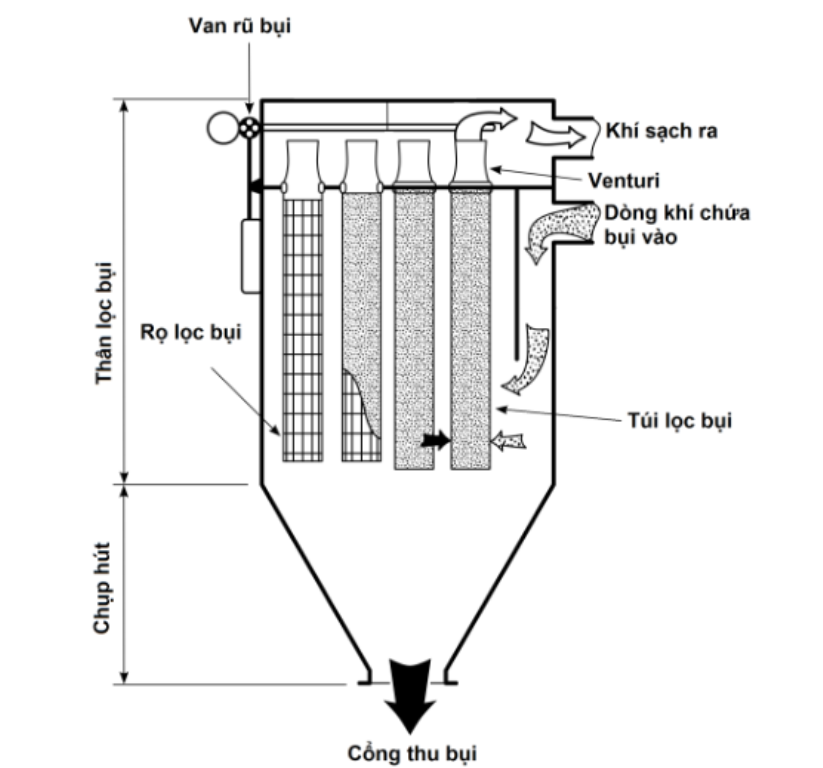 Van rũ bụi

Khí sạch ra

Venturi

Dòng khí chứa bụi vào

Thân lọc bụi

Rọ lọc bụi

Túi lọc bụi

Chụp hút

Cổng thu bụi