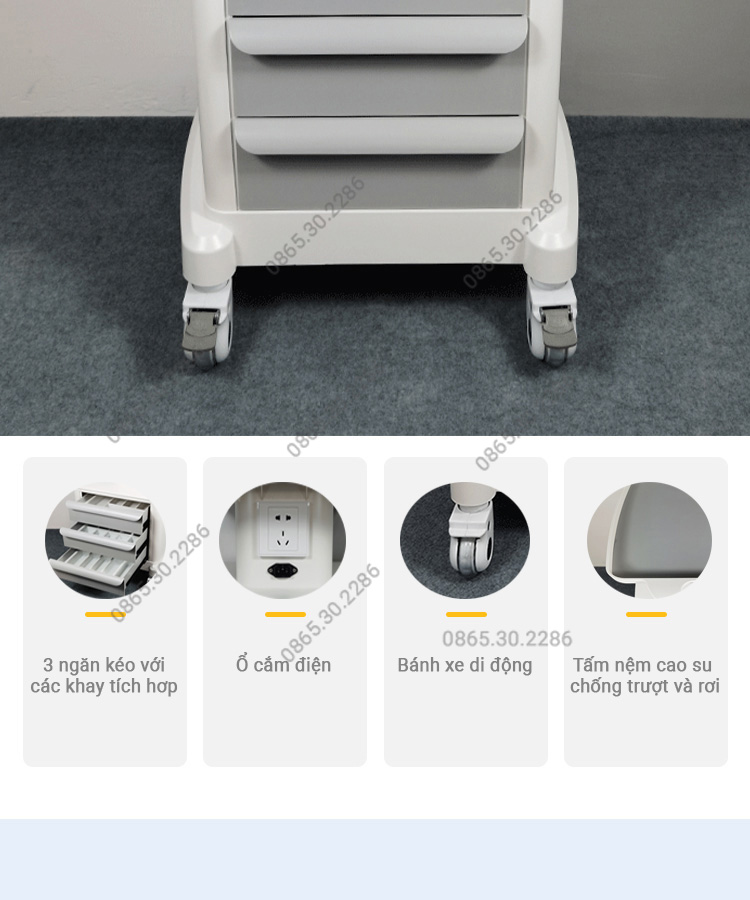 0865.30.2286

0865.30.2286

0865.30.2286

0865.30.2286

0865.30.2286

3 ngăn kéo với các khay tích hợp

Ổ cắm điện

Bánh xe di động

Tấm nệm cao su chống trượt và rơi