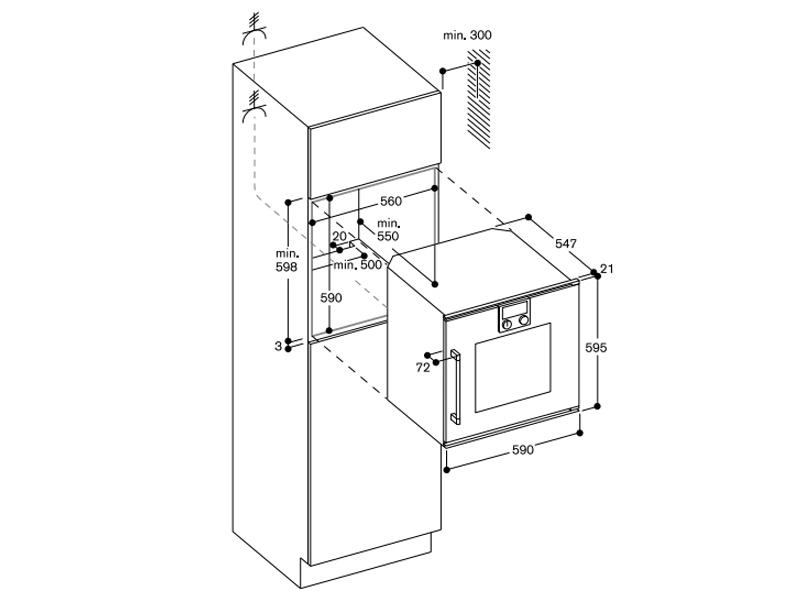 min. 300
560
min. 550
20
min. 598
min. 500
590
3
547
21
595
72
590