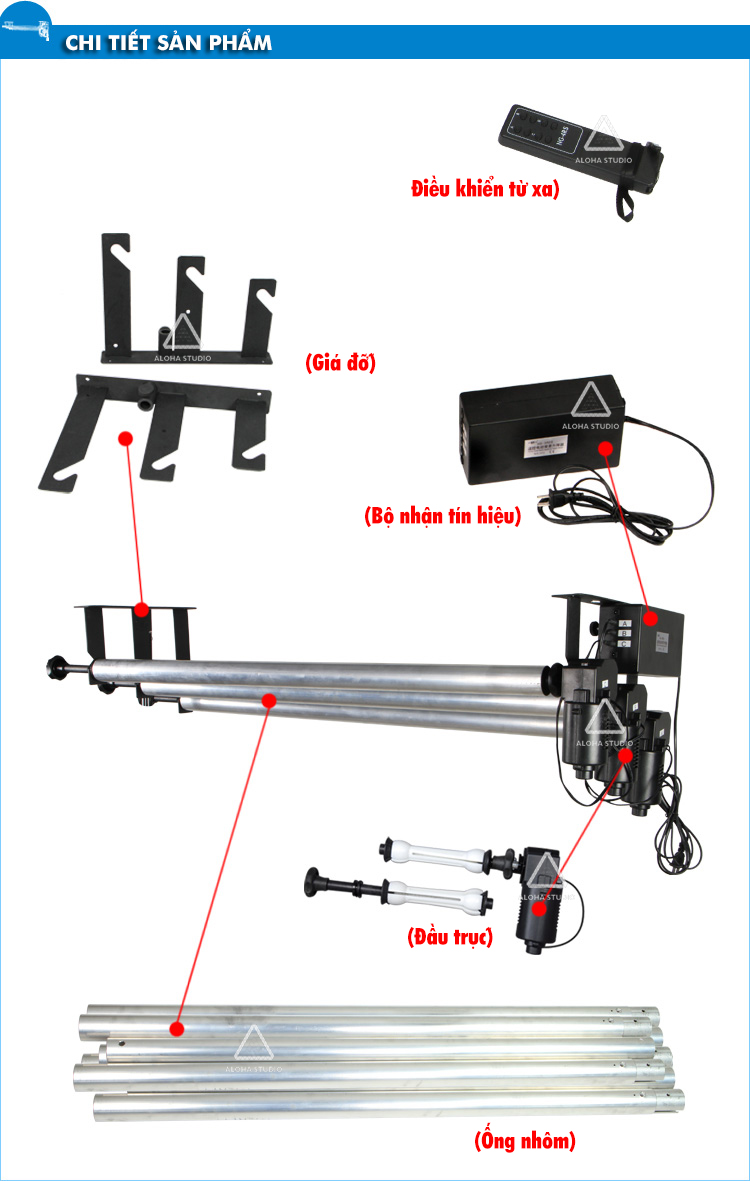 CHI TIẾT SẢN PHẨM

ALOHA STUDIO

Điều khiển từ xa)

ALOHA STUDIO

(Giá đỡ)

ALOHA STUDIO

(Bộ nhận tín hiệu)

A
B
C

ALOHA STUDIO

ALOHA STUDIO

(Đầu trục)

ALOHA STUDIO

(Ống nhôm)