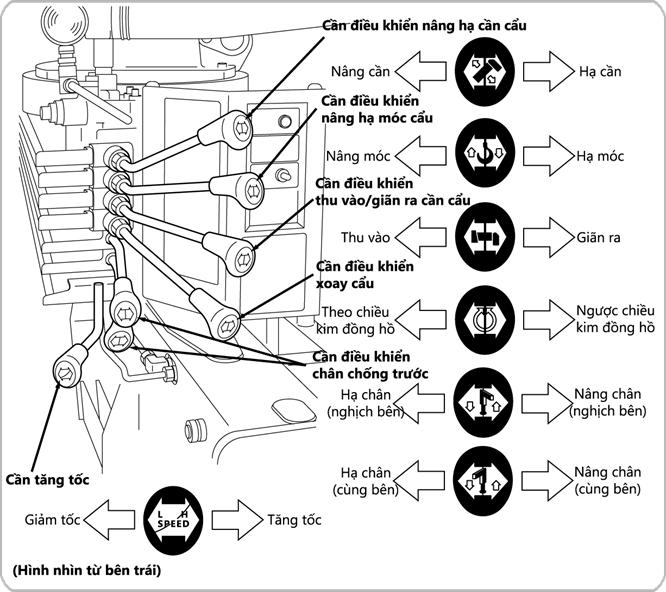 Cần điều khiển nâng hạ cần cẩu

Nâng cần

Hạ cần

Cần điều khiển nâng hạ móc cẩu

Nâng móc

Hạ móc

Cần điều khiển thu vào/giãn ra cần cẩu

Thu vào

Giãn ra

Cần điều khiển xoay cẩu

Theo chiều kim đồng hồ

Ngược chiều kim đồng hồ

Cần điều khiển chân chống trước

Hạ chân (nghịch bên)

Nâng chân (nghịch bên)

Hạ chân (cùng bên)

Nâng chân (cùng bên)

Cần tăng tốc

Giảm tốc

L H SPEED

Tăng tốc

(Hình nhìn từ bên trái)