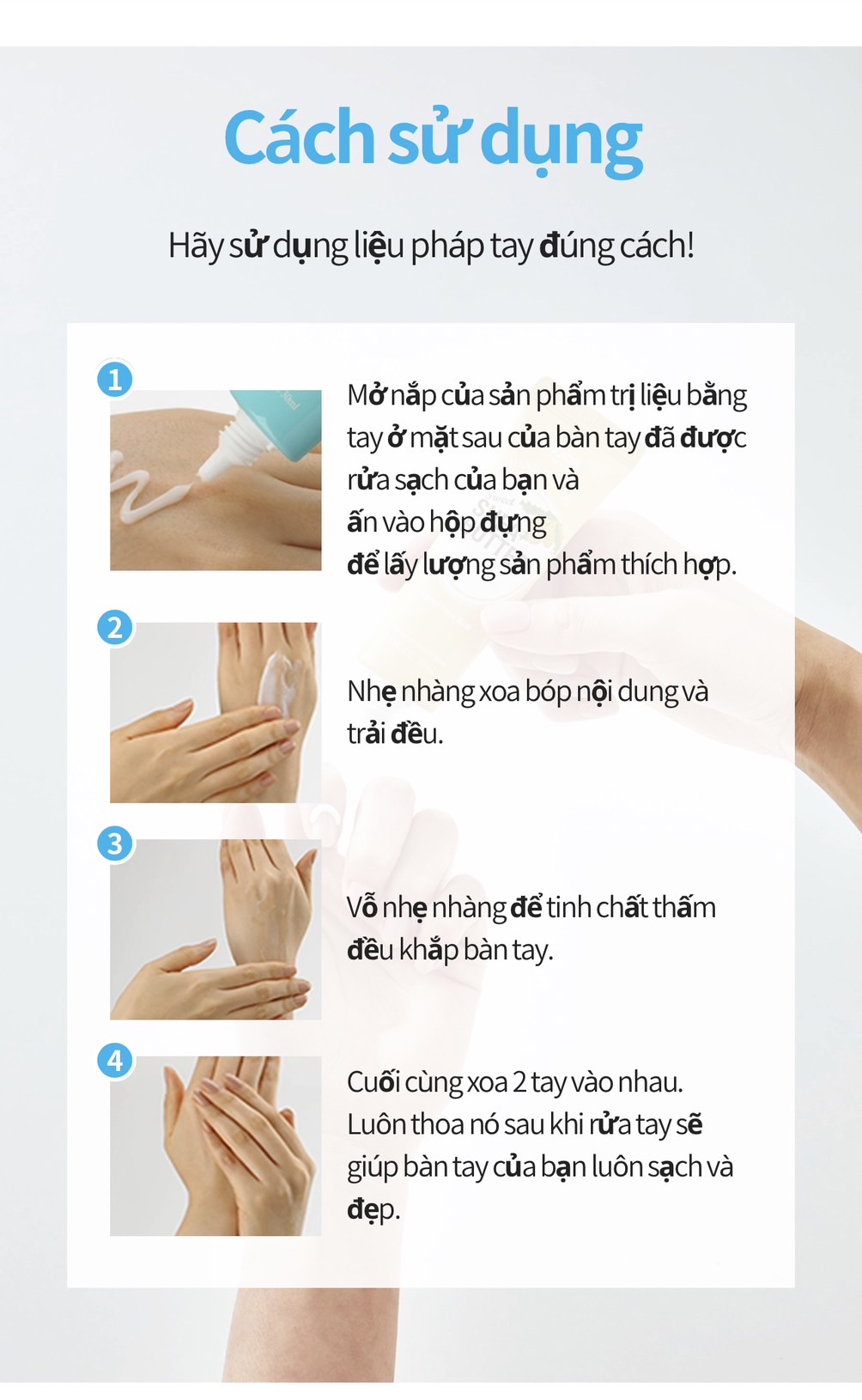 Cách sử dụng

Hãy sử dụng liệu pháp tay đúng cách!

1

Mở nắp của sản phẩm trị liệu bằng tay ở mặt sau của bàn tay đã được rửa sạch của bạn và ấn vào hộp đựng để lấy lượng sản phẩm thích hợp.

2

Nhẹ nhàng xoa bóp nội dung và trải đều.

3

Vỗ nhẹ nhàng để tinh chất thấm đều khắp bàn tay.

4

Cuối cùng xoa 2 tay vào nhau. Luôn thoa nó sau khi rửa tay sẽ giúp bàn tay của bạn luôn sạch và đẹp.