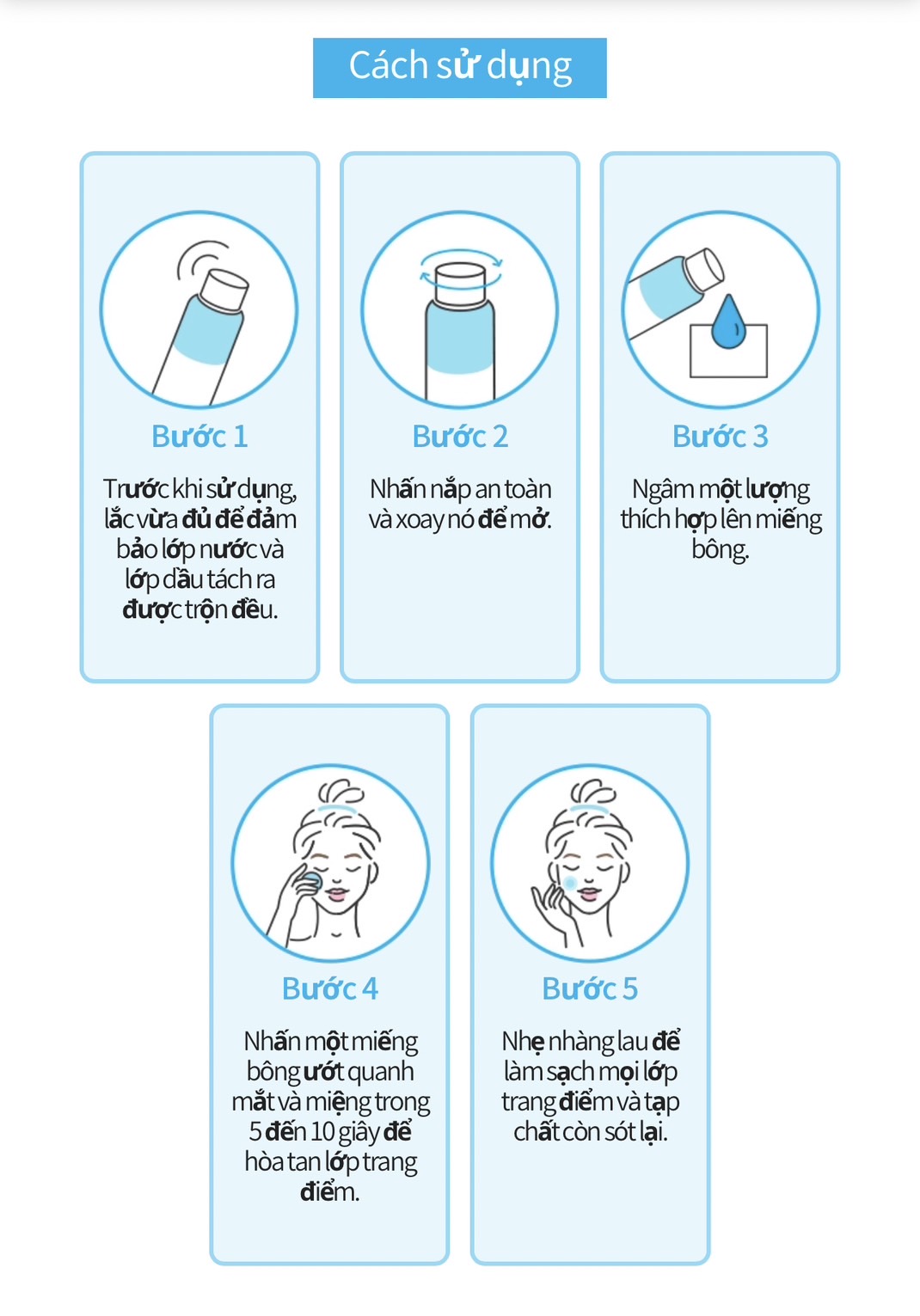 Cách sử dụng

Bước 1

Trước khi sử dụng, lắc vừa đủ để đảm bảo lớp nước và lớp dầu tách ra được trộn đều.

Bước 2

Nhấn nắp an toàn và xoay nó để mở.

Bước 3

Ngâm một lượng thích hợp lên miếng bông.

Bước 4

Nhấn một miếng bông ướt quanh mắt và miệng trong 5 đến 10 giây để hòa tan lớp trang điểm.

Bước 5

Nhẹ nhàng lau để làm sạch mọi lớp trang điểm và tạp chất còn sót lại.