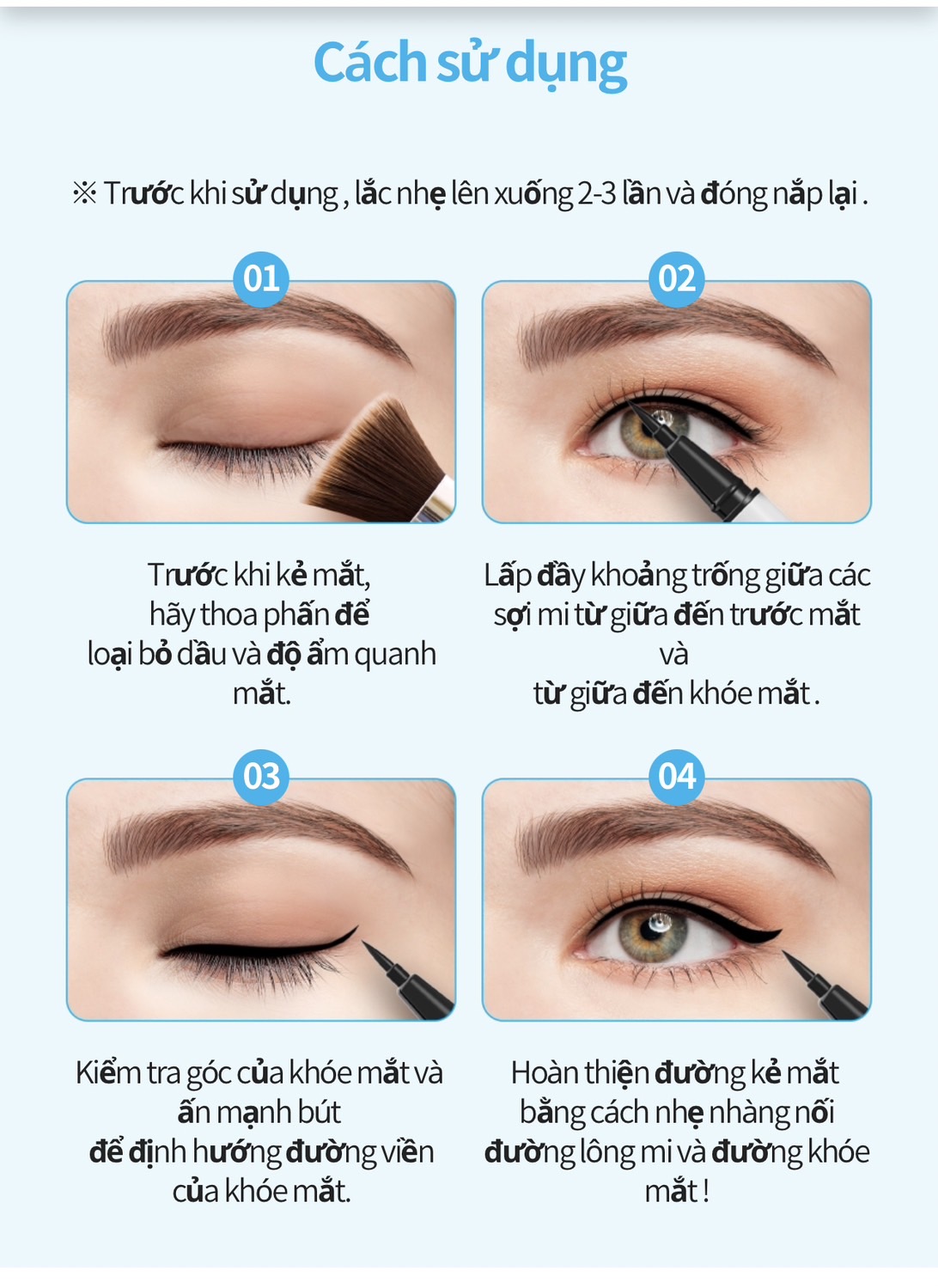 Cách sử dụng

※ Trước khi sử dụng , lắc nhẹ lên xuống 2-3 lần và đóng nắp lại .

01

Trước khi kẻ mắt, hãy thoa phấn để loại bỏ dầu và độ ẩm quanh mắt.

02

Lấp đầy khoảng trống giữa các sợi mi từ giữa đến trước mắt và từ giữa đến khóe mắt .

03

Kiểm tra góc của khóe mắt và ấn mạnh bút để định hướng đường viền của khóe mắt.

04

Hoàn thiện đường kẻ mắt bằng cách nhẹ nhàng nối đường lông mi và đường khóe mắt !