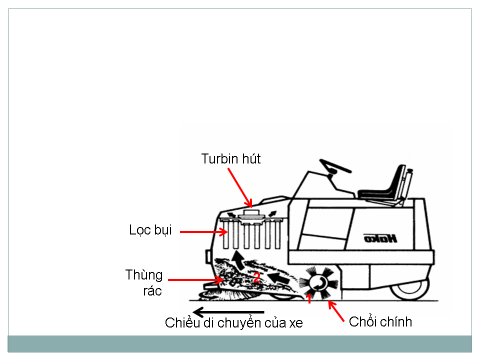 Turbin hút

Lọc bụi

Hako

Thùng rác

2

1

Chiều di chuyển của xe

Chổi chính