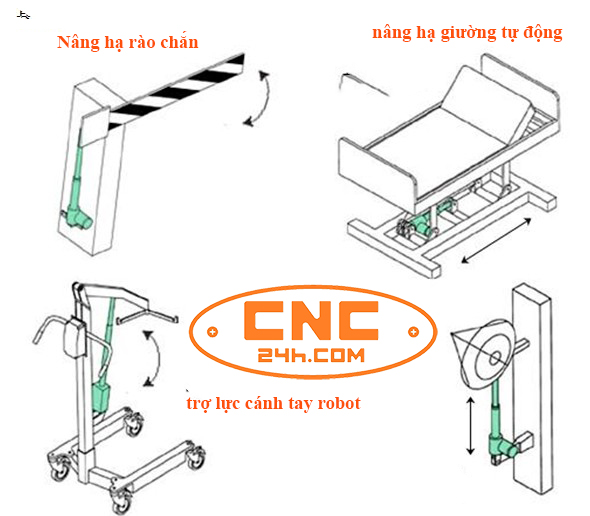 Nâng hạ rào chắn

nâng hạ giường tự động

CNC
24h.COM

trợ lực cánh tay robot