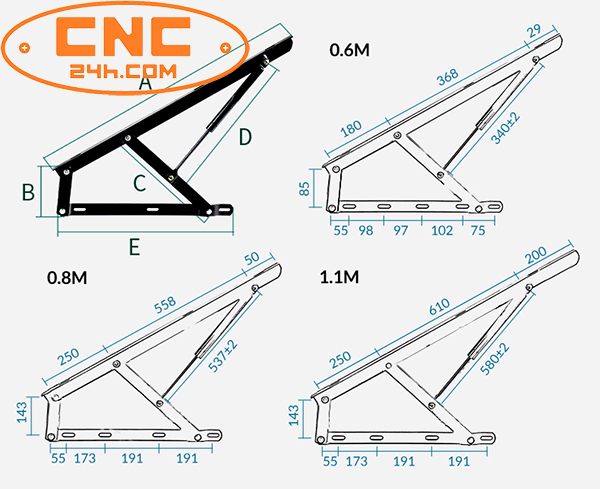 CNC
24h.COM

A
B
C
D
E

0.6M
29
368
180
340±2
85
55 98 97 102 75

0.8M
50
558
250
537±2
143
55 173 191 191

1.1M
200
610
250
580±2
143
55 173 191 191