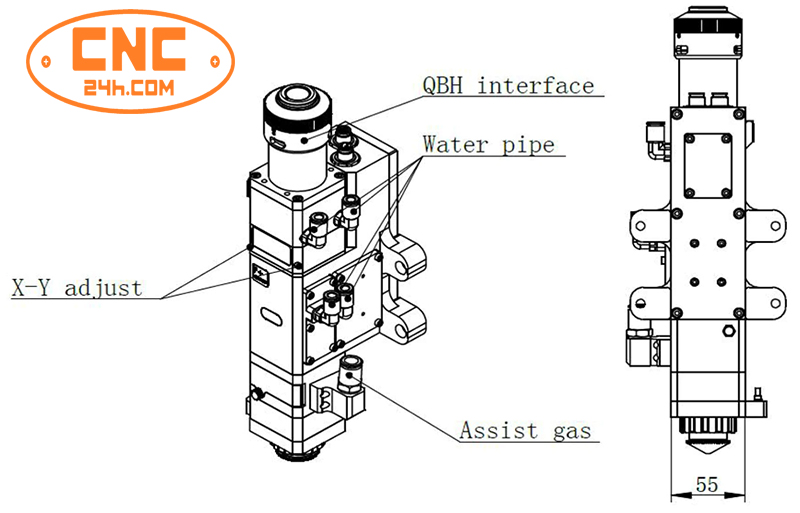 CNC
24h.COM

QBH interface

Water pipe

X-Y adjust

Assist gas

55