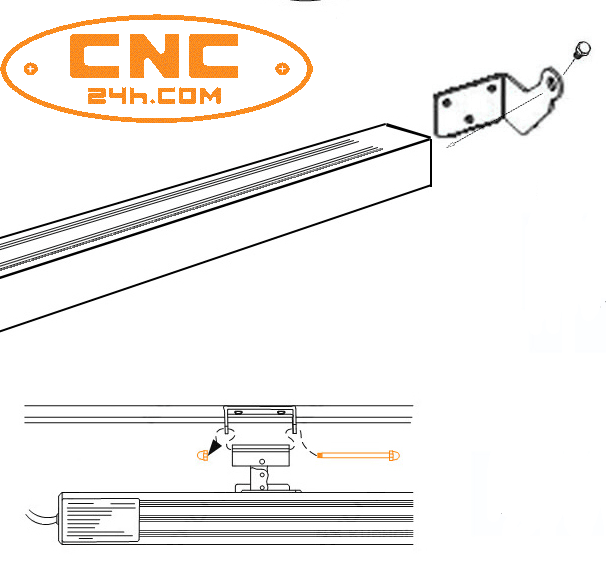 CNC
24h.COM