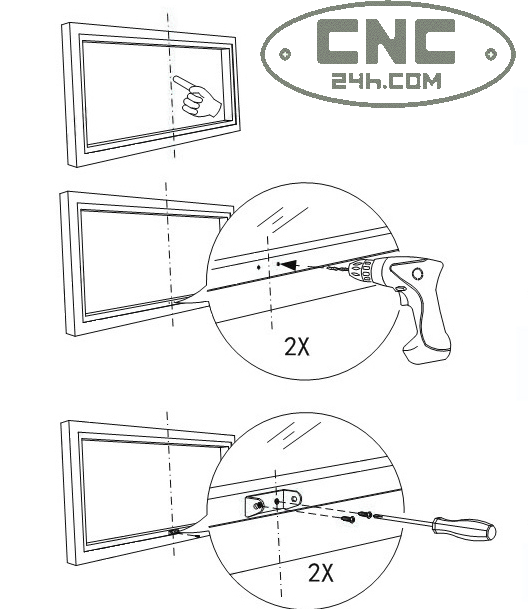 CNC
24h.COM

2X

2X