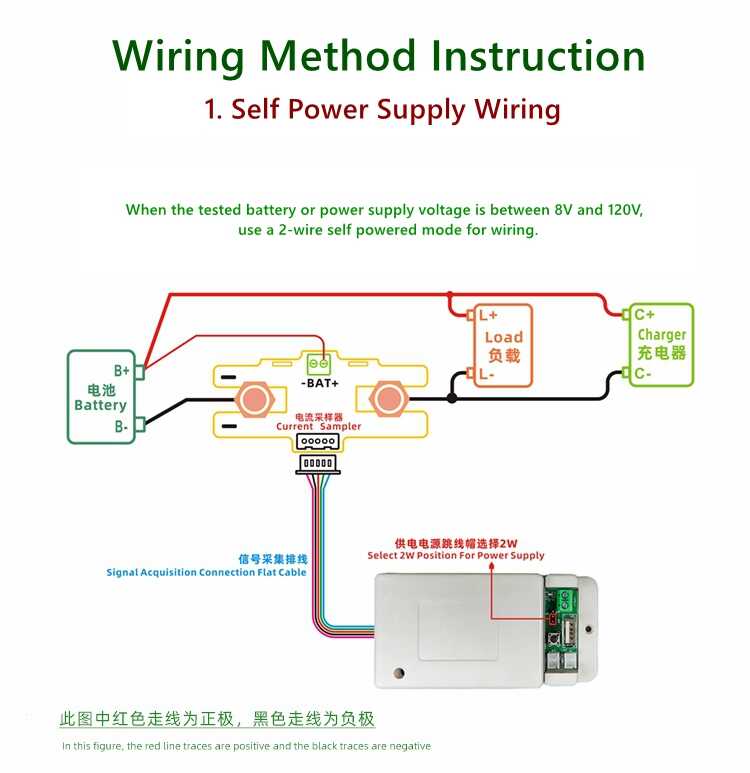 Wiring Method Instruction

1. Self Power Supply Wiring

When the tested battery or power supply voltage is between 8V and 120V, use a 2-wire self powered mode for wiring.

B+
电池
Battery
B-

-BAT+
电流采样器
Current Sampler

L+
Load
负载
L-

C+
Charger
充电器
C-

信号采集排线
Signal Acquisition Connection Flat Cable

供电电源跳线帽选择2W
Select 2W Position For Power Supply

此图中红色走线为正极，黑色走线为负极

In this figure, the red line traces are positive and the black traces are negative