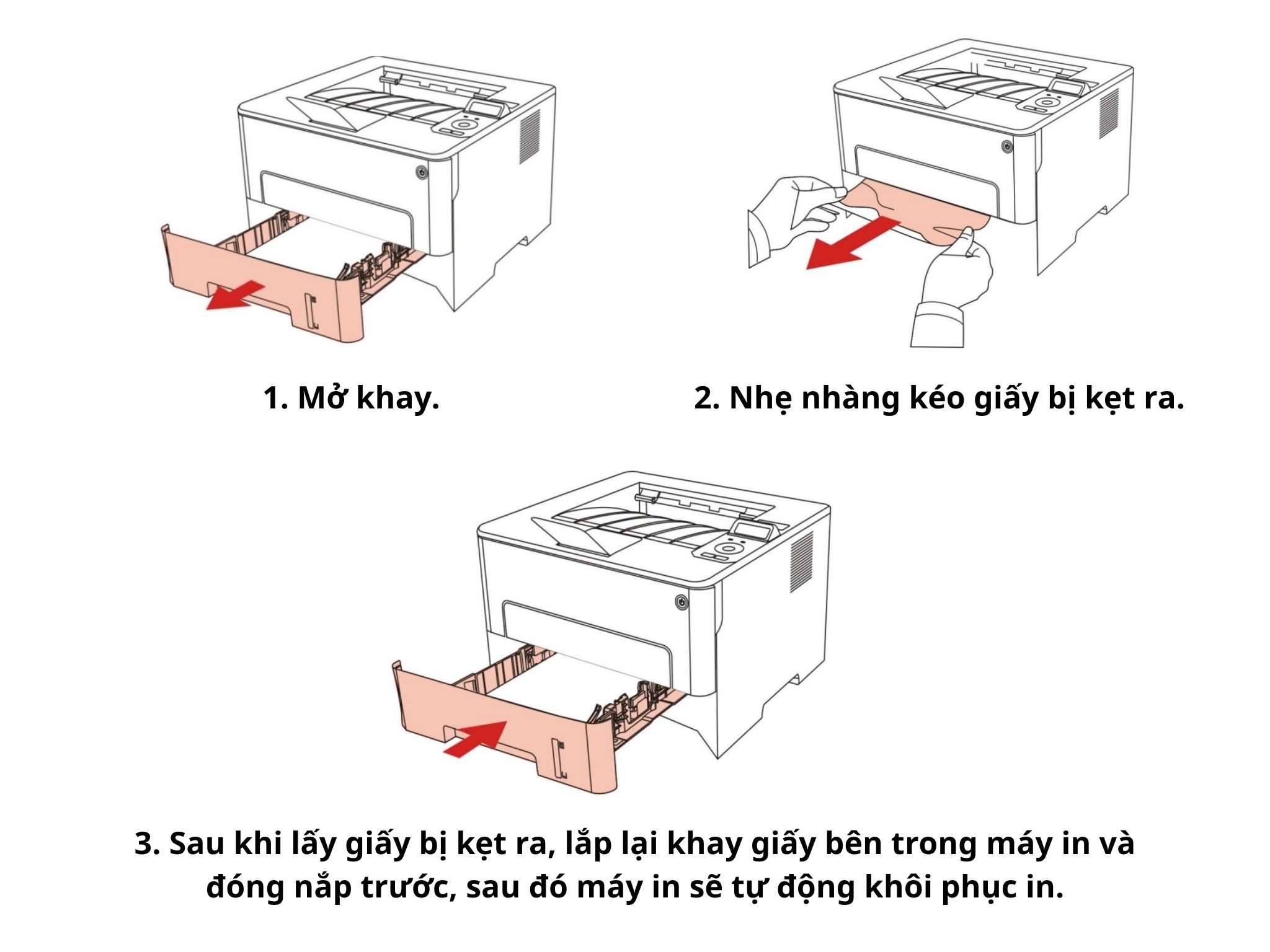 1. Mở khay.

2. Nhẹ nhàng kéo giấy bị kẹt ra.

3. Sau khi lấy giấy bị kẹt ra, lắp lại khay giấy bên trong máy in và đóng nắp trước, sau đó máy in sẽ tự động khôi phục in.