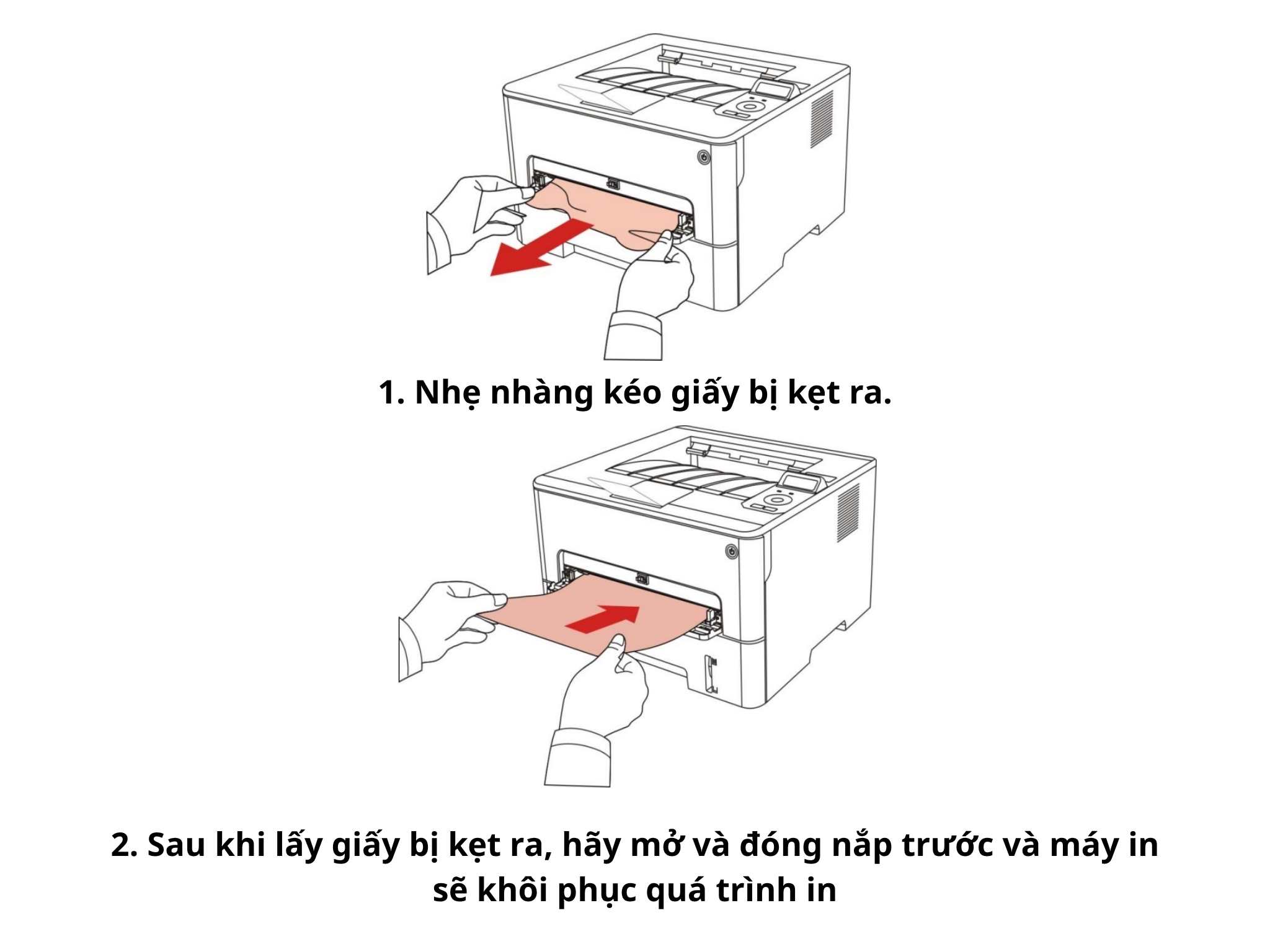 1. Nhẹ nhàng kéo giấy bị kẹt ra.

2. Sau khi lấy giấy bị kẹt ra, hãy mở và đóng nắp trước và máy in sẽ khôi phục quá trình in