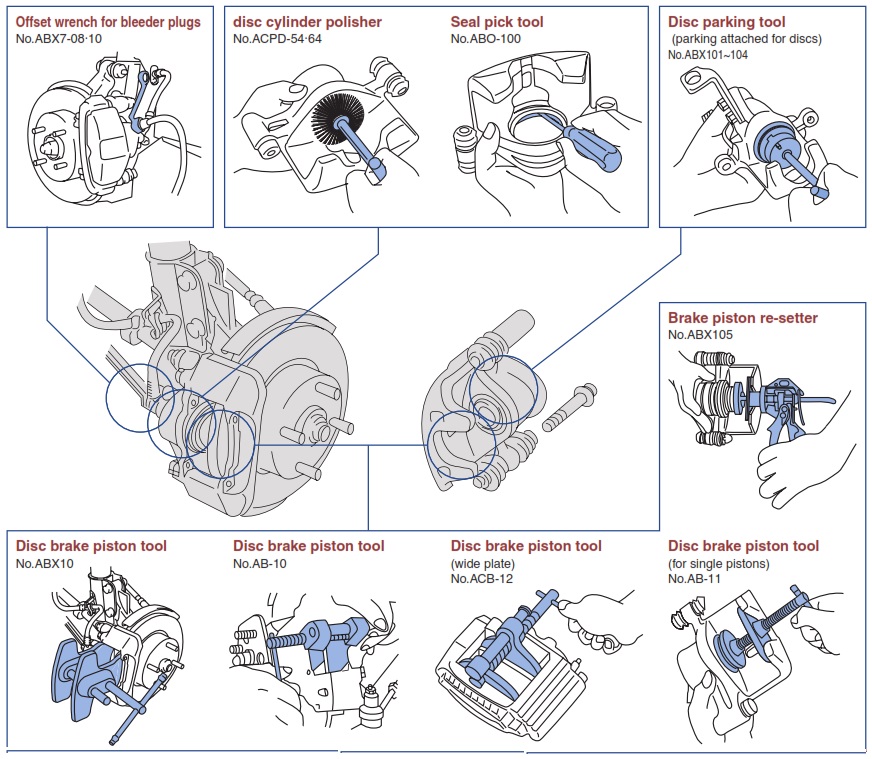 Offset wrench for bleeder plugs
No.ABX7-08·10

disc cylinder polisher
No.ACPD-54·64

Seal pick tool
No.ABO-100

Disc parking tool
(parking attached for discs)
No.ABX101~104

Brake piston re-setter
No.ABX105

Disc brake piston tool
No.ABX10

Disc brake piston tool
No.AB-10

Disc brake piston tool
(wide plate)
No.ACB-12

Disc brake piston tool
(for single pistons)
No.AB-11