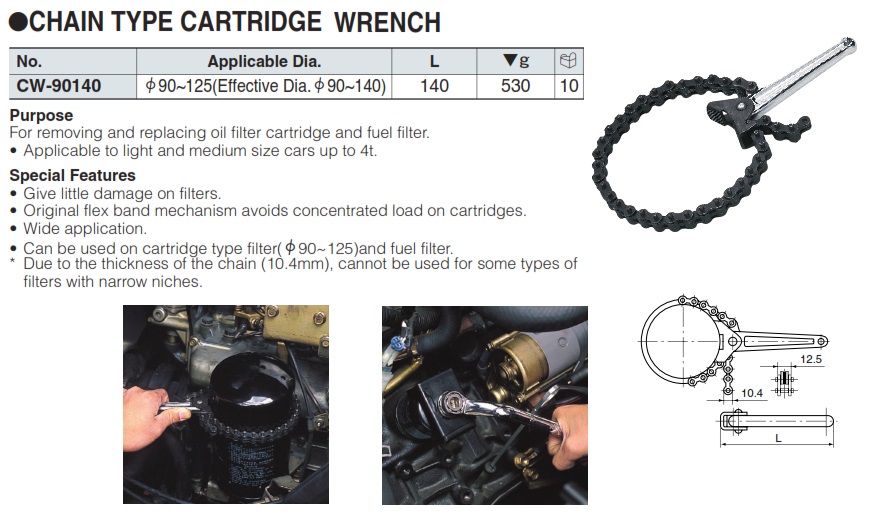 ●CHAIN TYPE CARTRIDGE WRENCH

| No. | Applicable Dia. | L | ▼g | |
|---|---|---|---|---|
| CW-90140 | ϕ90~125(Effective Dia. ϕ90~140) | 140 | 530 | 10 |

Purpose
For removing and replacing oil filter cartridge and fuel filter.
• Applicable to light and medium size cars up to 4t.

Special Features
• Give little damage on filters.
• Original flex band mechanism avoids concentrated load on cartridges.
• Wide application.
• Can be used on cartridge type filter(ϕ90~125)and fuel filter.
* Due to the thickness of the chain (10.4mm), cannot be used for some types of filters with narrow niches.

12.5
10.4
L