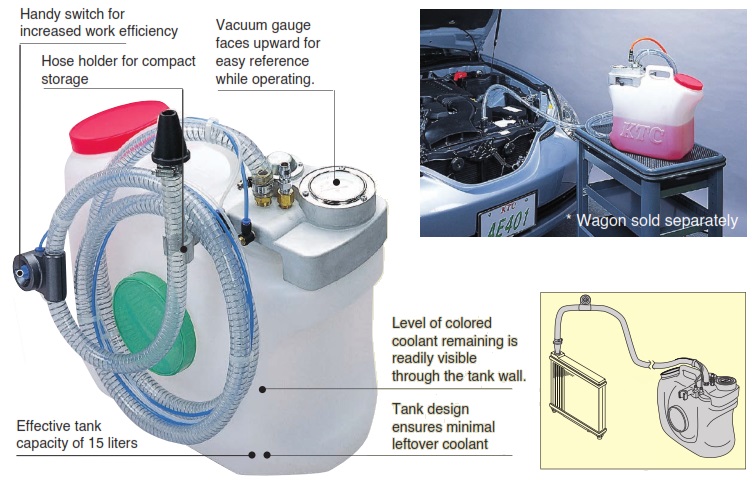 Handy switch for increased work efficiency

Hose holder for compact storage

Vacuum gauge faces upward for easy reference while operating.

KTC

KTC
AE401

* Wagon sold separately

Level of colored coolant remaining is readily visible through the tank wall.

Tank design ensures minimal leftover coolant

Effective tank capacity of 15 liters