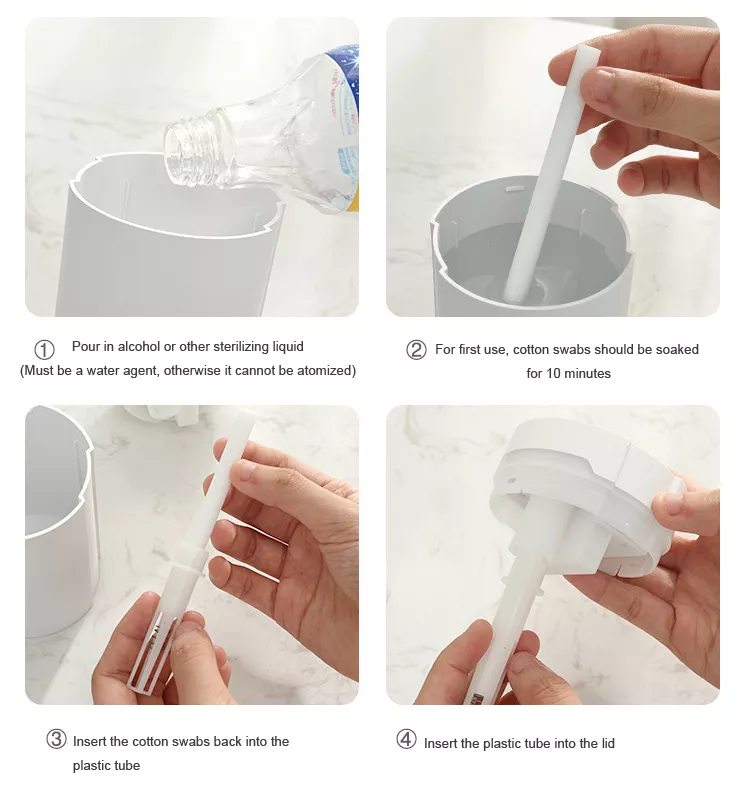 ① Pour in alcohol or other sterilizing liquid
(Must be a water agent, otherwise it cannot be atomized)

② For first use, cotton swabs should be soaked for 10 minutes

③ Insert the cotton swabs back into the plastic tube

④ Insert the plastic tube into the lid