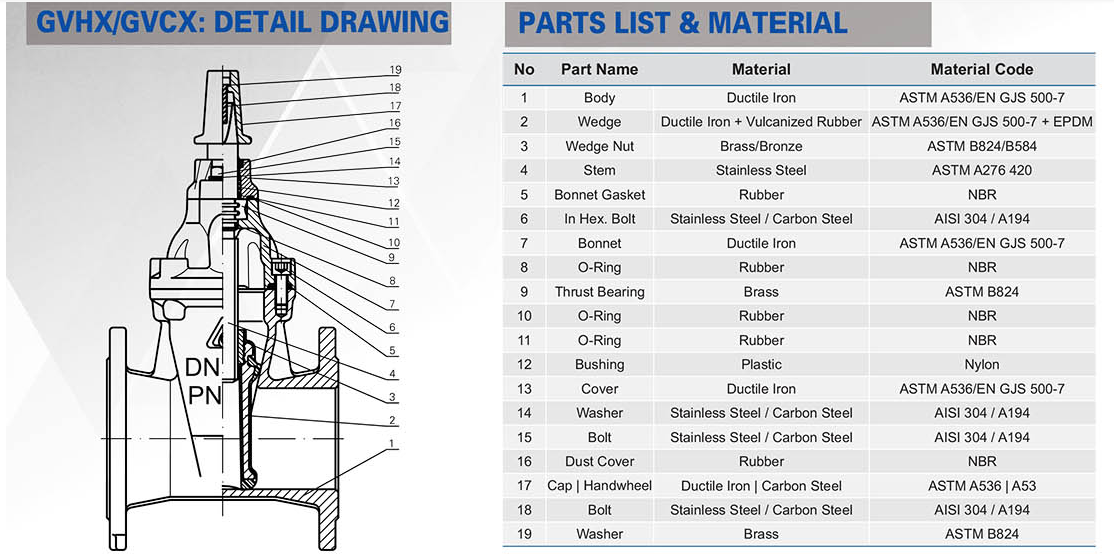 GVHX/GVCX: DETAIL DRAWING

19
18
17
16
15
14
13
12
11
10
9
8
7
6
5
4
3
2
1

DN
PN

PARTS LIST & MATERIAL

| No | Part Name | Material | Material Code |
|---|---|---|---|
| 1 | Body | Ductile Iron | ASTM A536/EN GJS 500-7 |
| 2 | Wedge | Ductile Iron + Vulcanized Rubber | ASTM A536/EN GJS 500-7 + EPDM |
| 3 | Wedge Nut | Brass/Bronze | ASTM B824/B584 |
| 4 | Stem | Stainless Steel | ASTM A276 420 |
| 5 | Bonnet Gasket | Rubber | NBR |
| 6 | In Hex. Bolt | Stainless Steel / Carbon Steel | AISI 304 / A194 |
| 7 | Bonnet | Ductile Iron | ASTM A536/EN GJS 500-7 |
| 8 | O-Ring | Rubber | NBR |
| 9 | Thrust Bearing | Brass | ASTM B824 |
| 10 | O-Ring | Rubber | NBR |
| 11 | O-Ring | Rubber | NBR |
| 12 | Bushing | Plastic | Nylon |
| 13 | Cover | Ductile Iron | ASTM A536/EN GJS 500-7 |
| 14 | Washer | Stainless Steel / Carbon Steel | AISI 304 / A194 |
| 15 | Bolt | Stainless Steel / Carbon Steel | AISI 304 / A194 |
| 16 | Dust Cover | Rubber | NBR |
| 17 | Cap \| Handwheel | Ductile Iron \| Carbon Steel | ASTM A536 \| A53 |
| 18 | Bolt | Stainless Steel / Carbon Steel | AISI 304 / A194 |
| 19 | Washer | Brass | ASTM B824 |