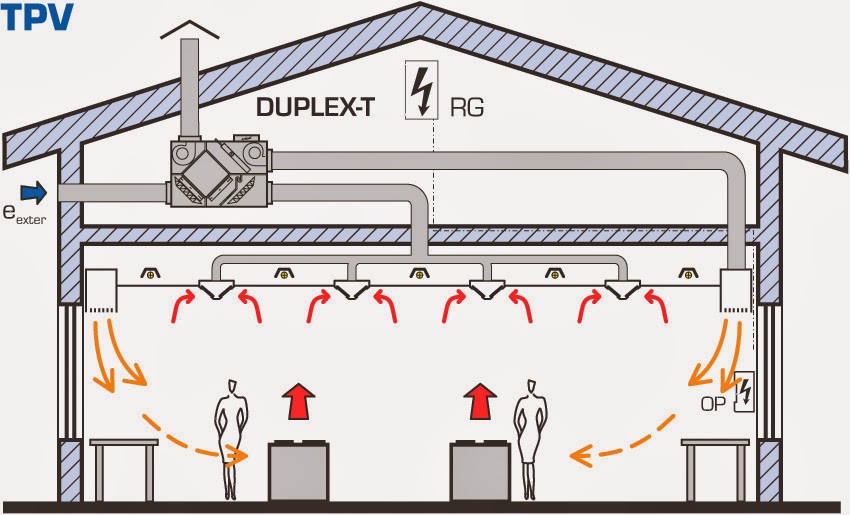 TPV

DUPLEX-T

RG

$e_{exter}$

OP