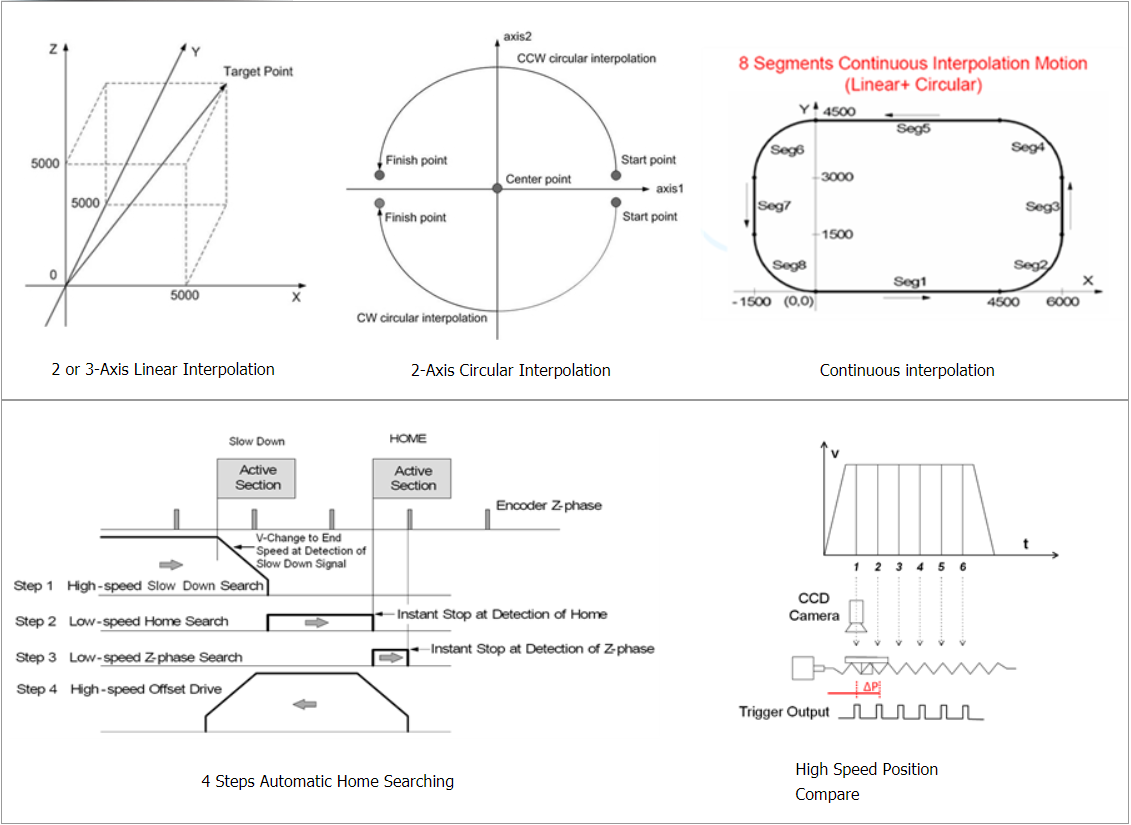 Z
Y
Target Point
5000
5000
0
5000
X

2 or 3-Axis Linear Interpolation

axis2
CCW circular interpolation
Finish point
Center point
Start point
axis1
Finish point
Start point
CW circular interpolation

2-Axis Circular Interpolation

8 Segments Continuous Interpolation Motion
(Linear+ Circular)

Y
4500
Seg5
Seg6
Seg4
3000
Seg7
Seg3
1500
Seg8
Seg2
Seg1
X
-1500
(0,0)
4500
6000

Continuous interpolation

Slow Down
HOME
Active Section
Active Section
Encoder Z-phase
V-Change to End Speed at Detection of Slow Down Signal
Step 1 High-speed Slow Down Search
Step 2 Low-speed Home Search
Instant Stop at Detection of Home
Step 3 Low-speed Z-phase Search
Instant Stop at Detection of Z-phase
Step 4 High-speed Offset Drive

4 Steps Automatic Home Searching

v
t
1 2 3 4 5 6
CCD Camera
ΔP
Trigger Output

High Speed Position Compare