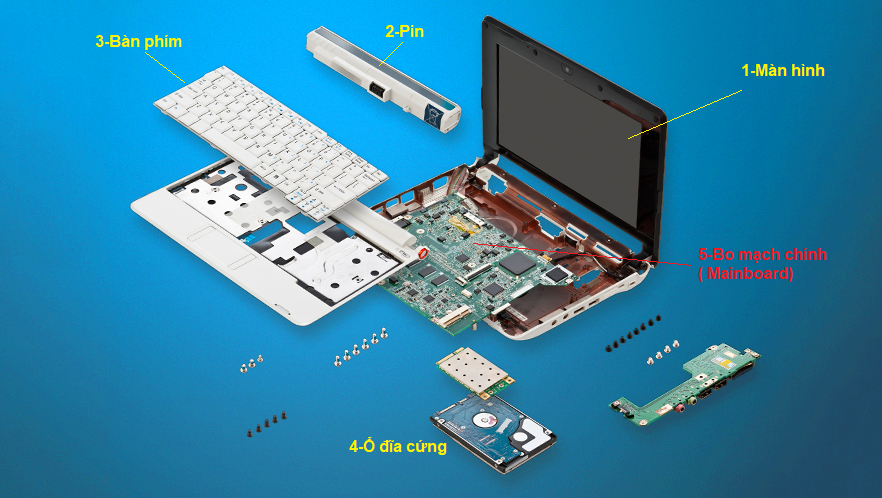 3-Bàn phím

2-Pin

1-Màn hình

5-Bo mạch chính
( Mainboard)

4-Ổ đĩa cứng