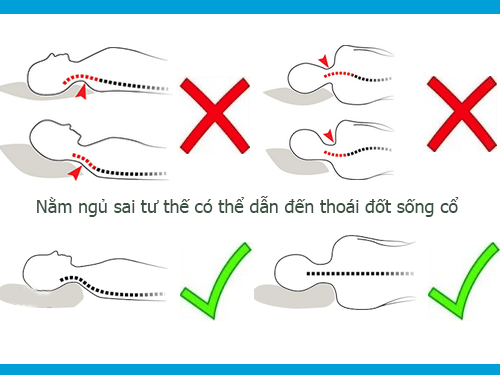 Nằm ngủ sai tư thế có thể dẫn đến thoái đốt sống cổ