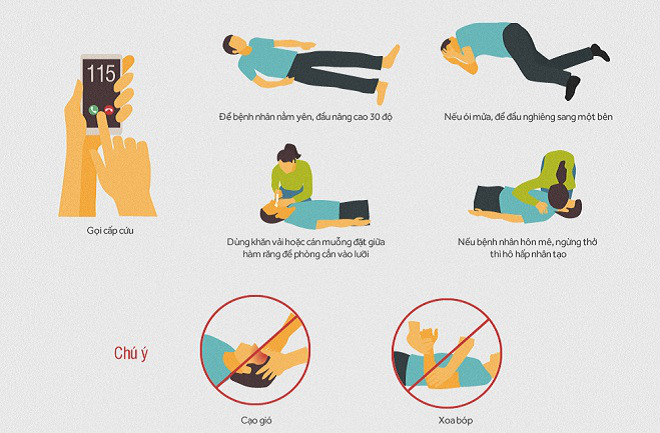 115

Gọi cấp cứu

Để bệnh nhân nằm yên, đầu nâng cao 30 độ

Nếu ói mửa, để đầu nghiêng sang một bên

Dùng khăn vải hoặc cán muỗng đặt giữa hàm răng để phòng cắn vào lưỡi

Nếu bệnh nhân hôn mê, ngừng thở thì hô hấp nhân tạo

Chú ý

Cạo gió

Xoa bóp