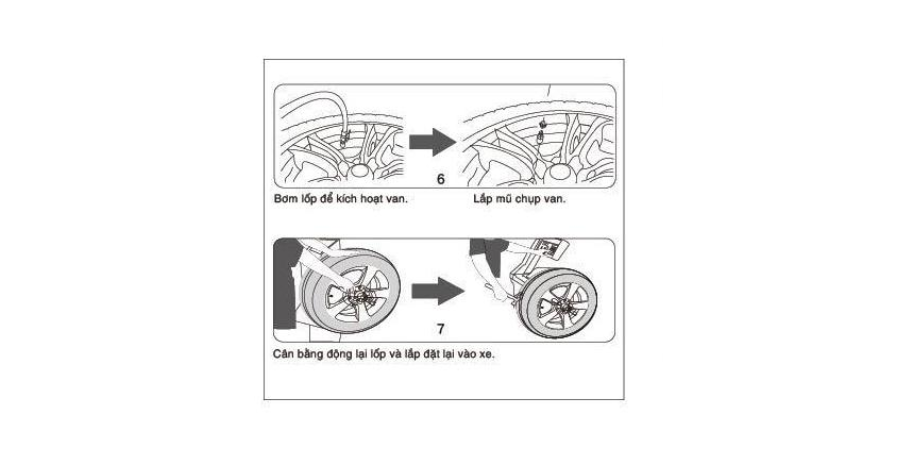 6

Bơm lốp để kích hoạt van.

Lắp mũ chụp van.

7

Cân bằng động lại lốp và lắp đặt lại vào xe.