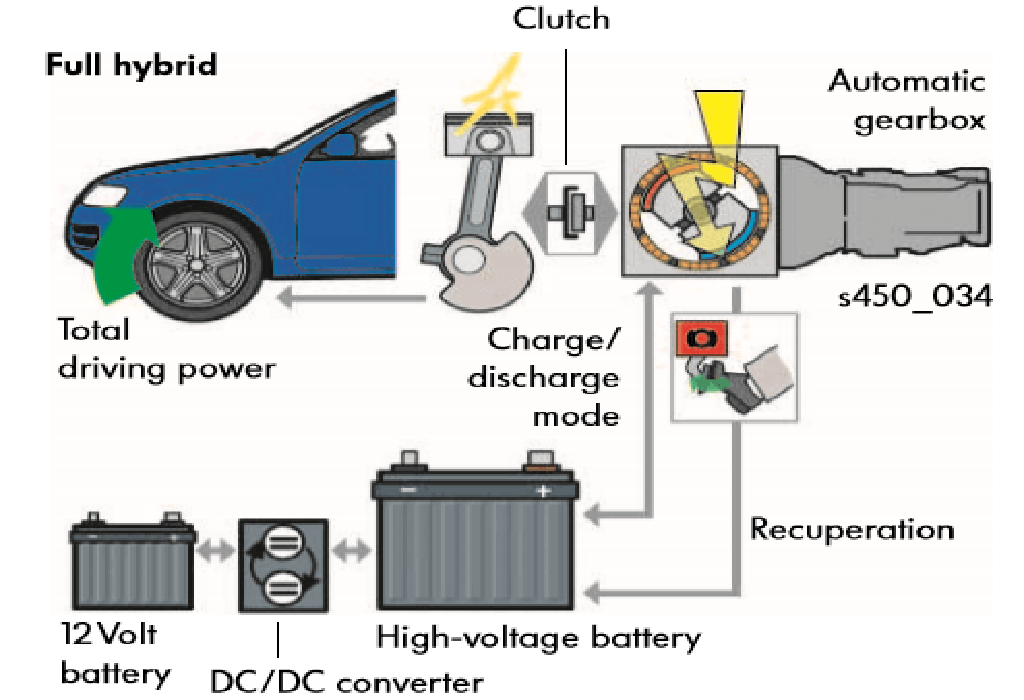 Clutch

Full hybrid

Automatic gearbox

s450_034

Total driving power

Charge/ discharge mode

Recuperation

12 Volt battery

DC/DC converter

High-voltage battery