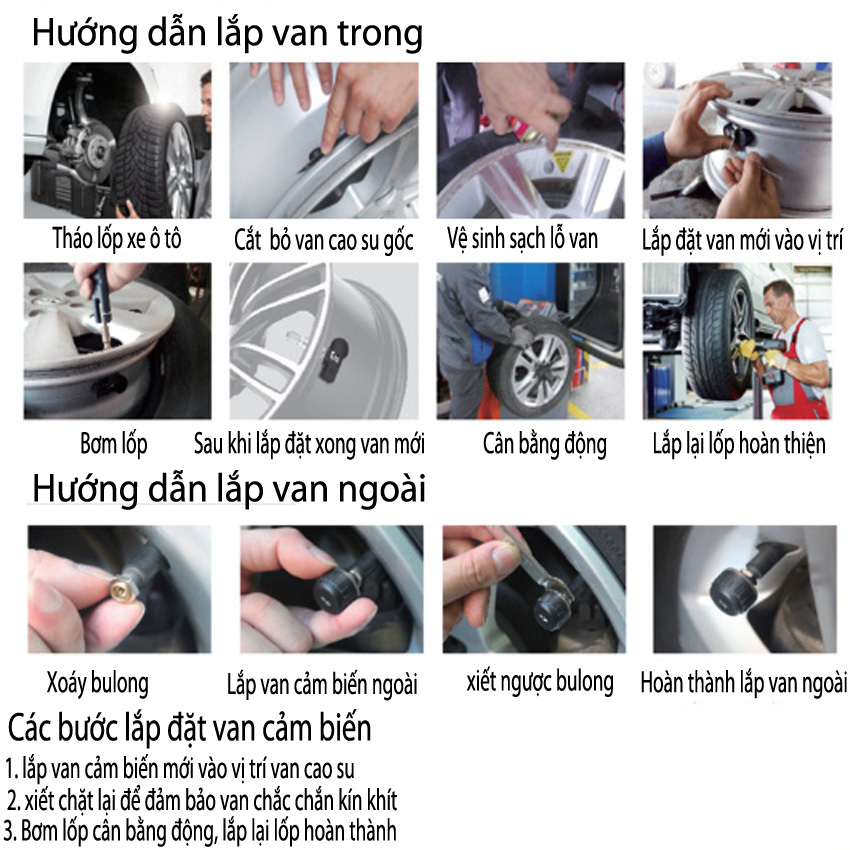 Hướng dẫn lắp van trong

Tháo lốp xe ô tô
Cắt  bỏ van cao su gốc
Vệ sinh sạch lỗ van
Lắp đặt van mới vào vị trí

Bơm lốp
Sau khi lắp đặt xong van mới
Cân bằng động
Lắp lại lốp hoàn thiện

Hướng dẫn lắp van ngoài

Xoáy bulong
Lắp van cảm biến ngoài
xiết ngược bulong
Hoàn thành lắp van ngoài

Các bước lắp đặt van cảm biến
1. lắp van cảm biến mới vào vị trí van cao su
2. xiết chặt lại để đảm bảo van chắc chắn kín khít
3. Bơm lốp cân bằng động, lắp lại lốp hoàn thành