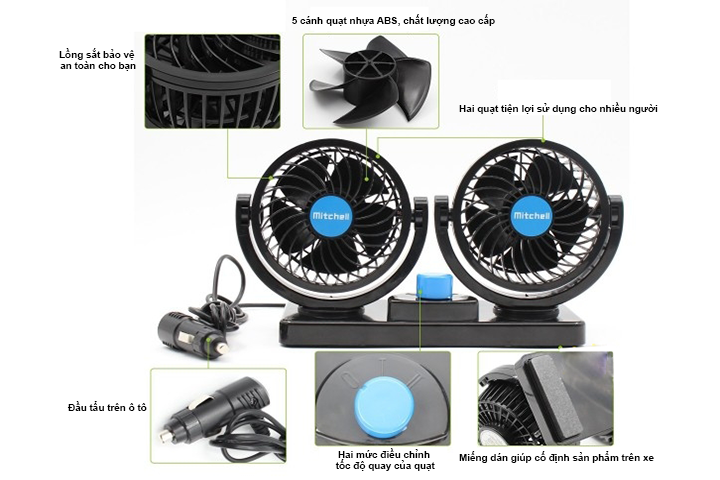 5 cánh quạt nhựa ABS, chất lượng cao cấp

Lồng sắt bảo vệ an toàn cho bạn

Hai quạt tiện lợi sử dụng cho nhiều người

Mitchell

Mitchell

Đầu tẩu trên ô tô

Hai mức điều chỉnh tốc độ quay của quạt

Miếng dán giúp cố định sản phẩm trên xe