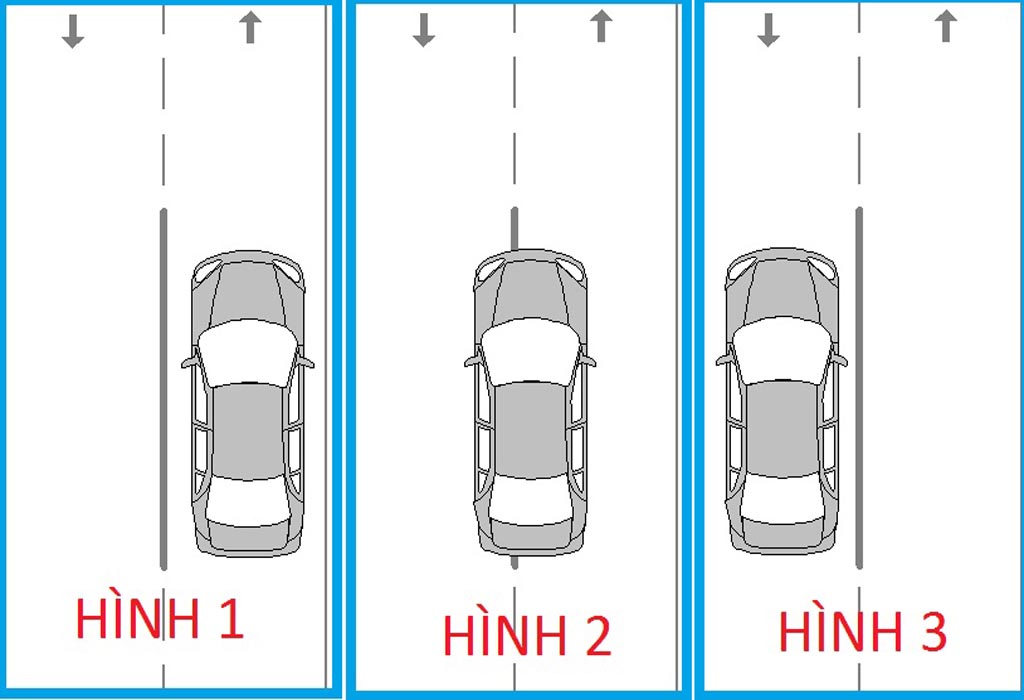 HÌNH 1

HÌNH 2

HÌNH 3